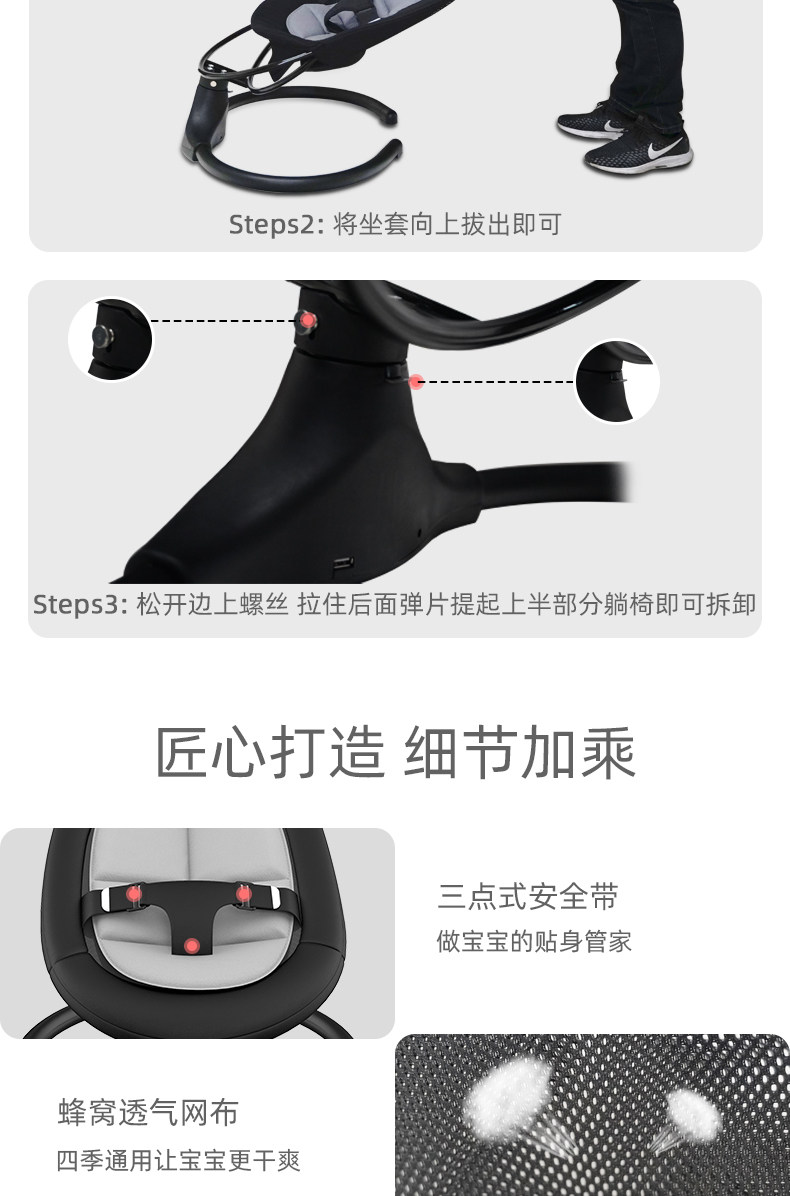 Steps2: 将坐套向上拔出即可

Steps3: 松开边上螺丝 拉住后面弹片提起上半部分躺椅即可拆卸

匠心打造 细节加乘

三点式安全带

做宝宝的贴身管家

蜂窝透气网布

四季通用让宝宝更干爽