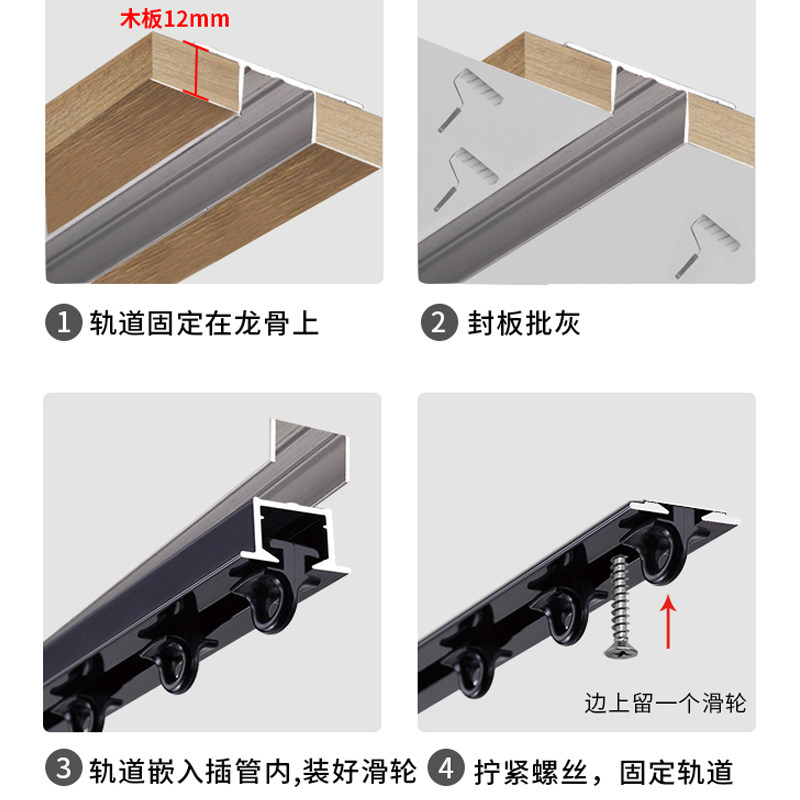 木板12mm

1 轨道固定在龙骨上

2 封板批灰

边上留一个滑轮

3 轨道嵌入插管内,装好滑轮

4 拧紧螺丝，固定轨道