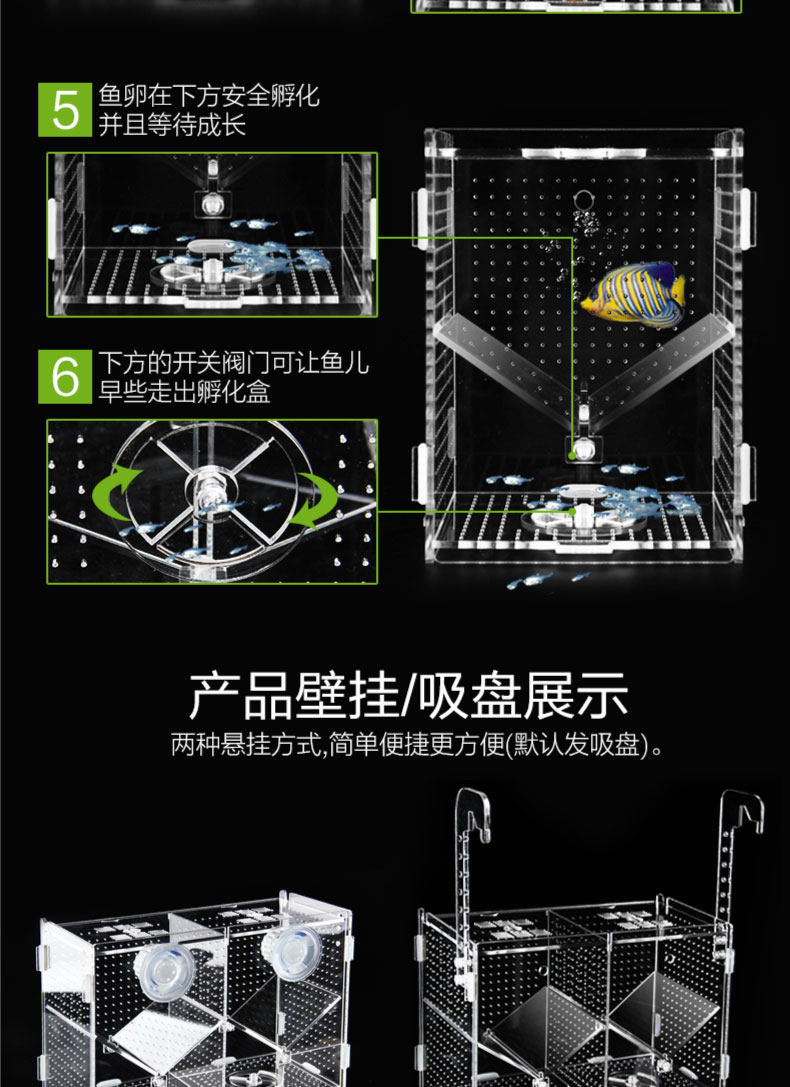 5 鱼卵在下方安全孵化并且等待成长

6 下方的开关阀门可让鱼儿早些走出孵化盒

产品壁挂/吸盘展示
两种悬挂方式,简单便捷更方便(默认发吸盘)。