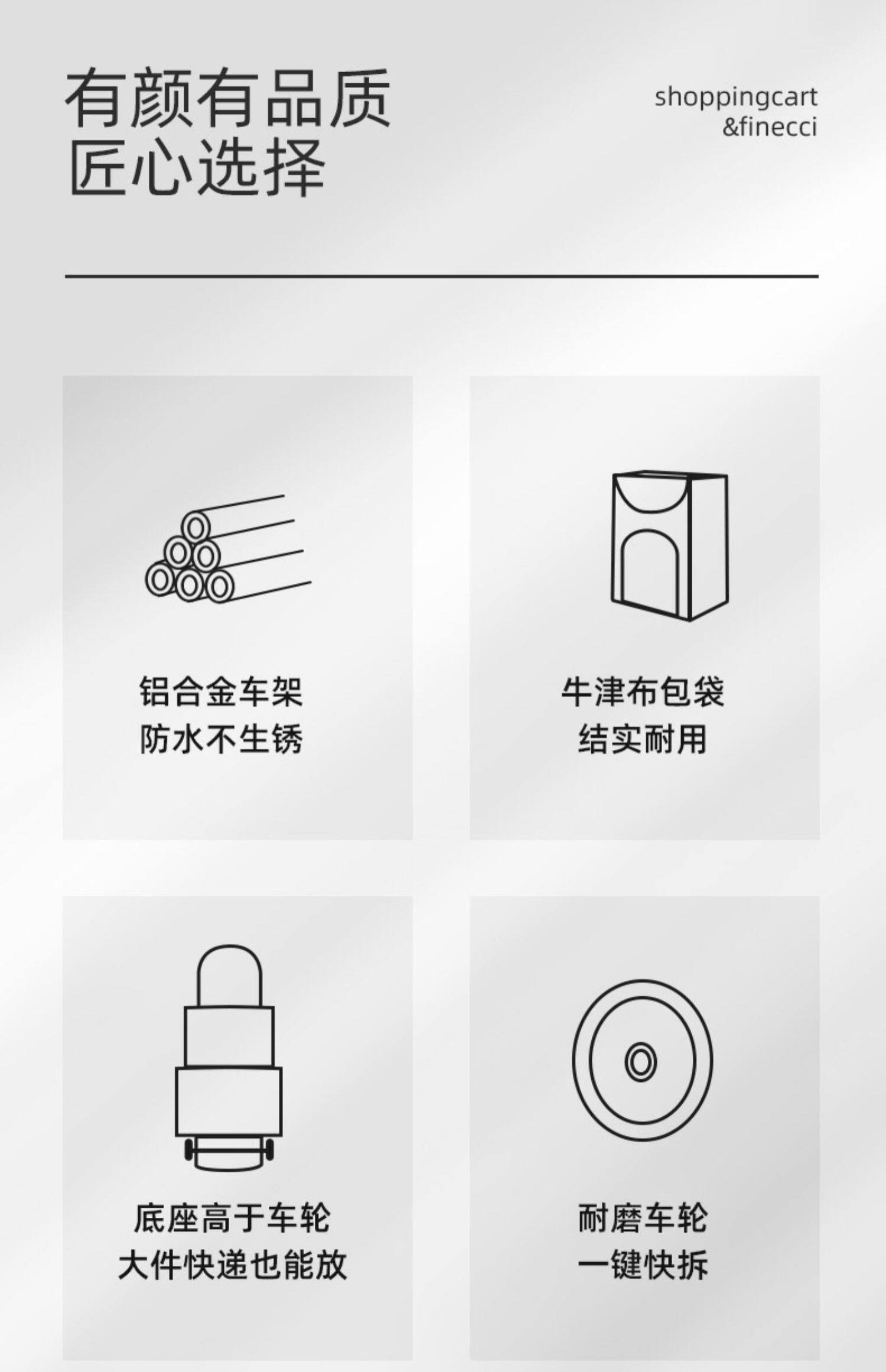 有颜有品质
匠心选择

shoppingcart
&finecci

铝合金车架
防水不生锈

牛津布包袋
结实耐用

底座高于车轮
大件快递也能放

耐磨车轮
一键快拆