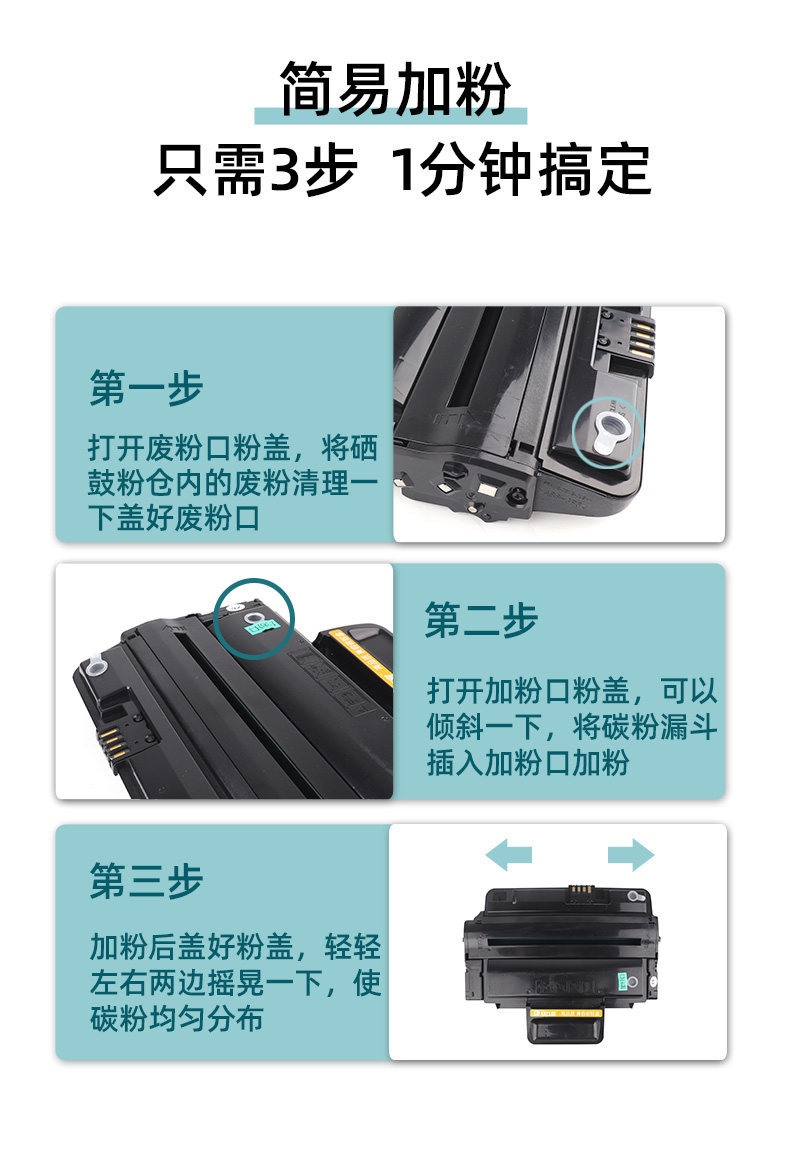 简易加粉
只需3步 1分钟搞定

第一步
打开废粉口粉盖，将硒鼓粉仓内的废粉清理一下盖好废粉口

第二步
打开加粉口粉盖，可以倾斜一下，将碳粉漏斗插入加粉口加粉

第三步
加粉后盖好粉盖，轻轻左右两边摇晃一下，使碳粉均匀分布