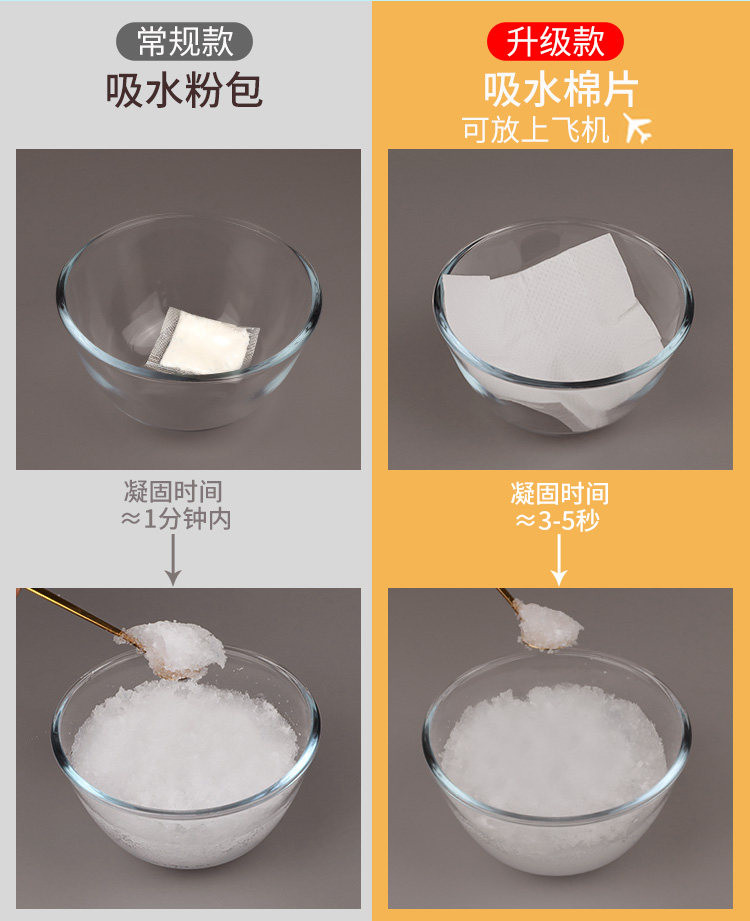 常规款
吸水粉包

凝固时间
≈1分钟内

升级款
吸水棉片
可放上飞机

凝固时间
≈3-5秒