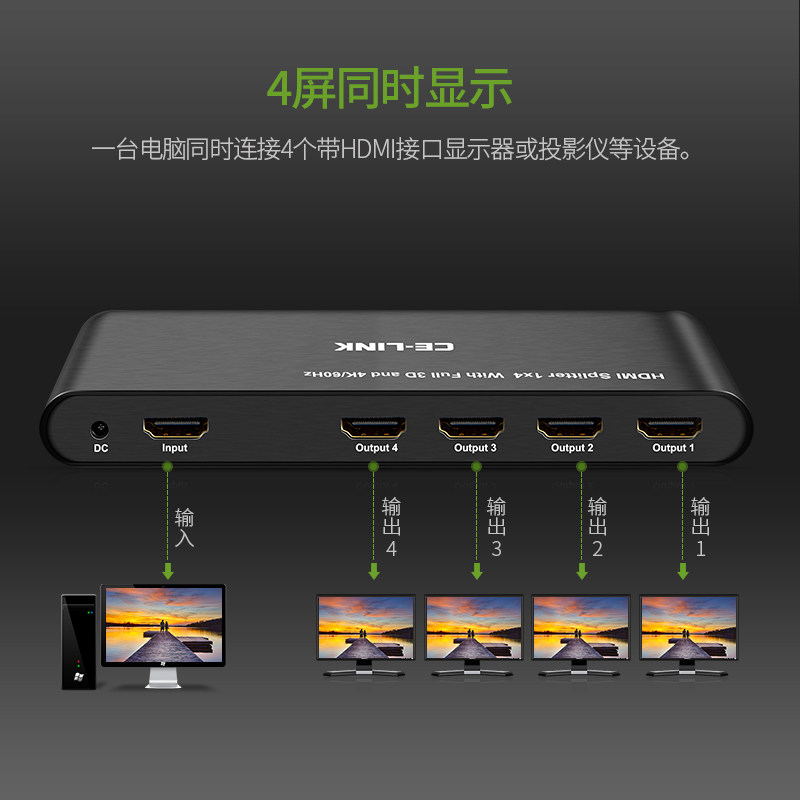 4屏同时显示

一台电脑同时连接4个带HDMI接口显示器或投影仪等设备。

CE-LINK

HDMI Splitter 1x4 With Full 3D and 4K/60Hz

DC Input Output 4 Output 3 Output 2 Output 1

输入

输出4

输出3

输出2

输出1