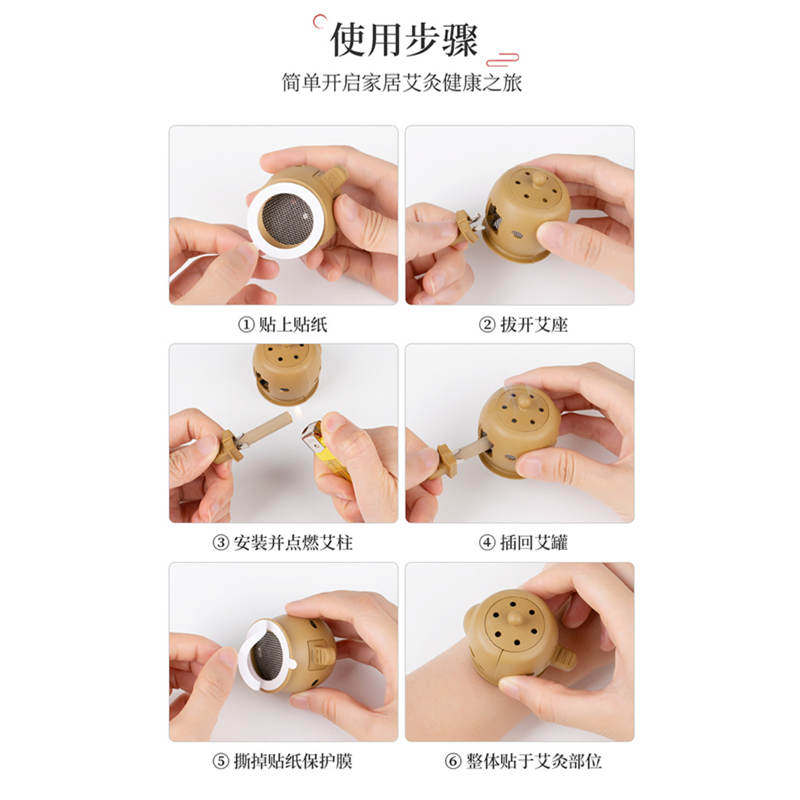 使用步骤
简单开启家居艾灸健康之旅

① 贴上贴纸

② 拔开艾座

③ 安装并点燃艾柱

④ 插回艾罐

⑤ 撕掉贴纸保护膜

⑥ 整体贴于艾灸部位