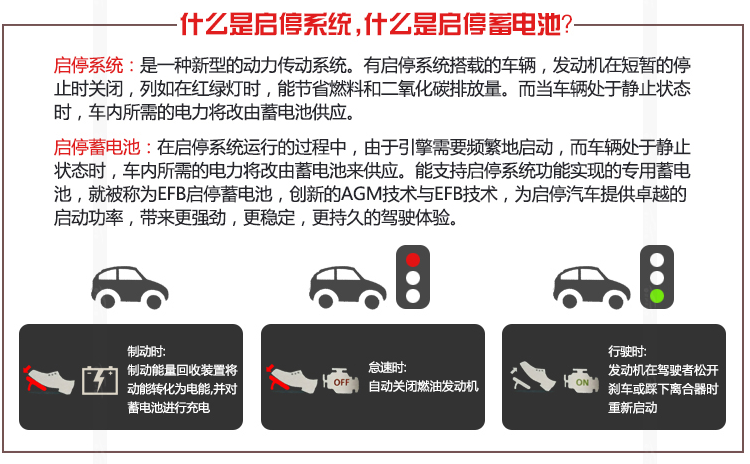 什么是启停系统，什么是启停蓄电池?

启停系统：是一种新型的动力传动系统。有启停系统搭载的车辆，发动机在短暂的停止时关闭，列如在红绿灯时，能节省燃料和二氧化碳排放量。而当车辆处于静止状态时，车内所需的电力将改由蓄电池供应。

启停蓄电池：在启停系统运行的过程中，由于引擎需要频繁地启动，而车辆处于静止状态时，车内所需的电力将改由蓄电池来供应。能支持启停系统功能实现的专用蓄电池，就被称为EFB启停蓄电池，创新的AGM技术与EFB技术，为启停汽车提供卓越的启动功率，带来更强劲，更稳定，更持久的驾驶体验。

制动时:
制动能量回收装置将动能转化为电能,并对蓄电池进行充电

OFF
怠速时:
自动关闭燃油发动机

ON
行驶时:
发动机在驾驶者松开刹车或踩下离合器时重新启动