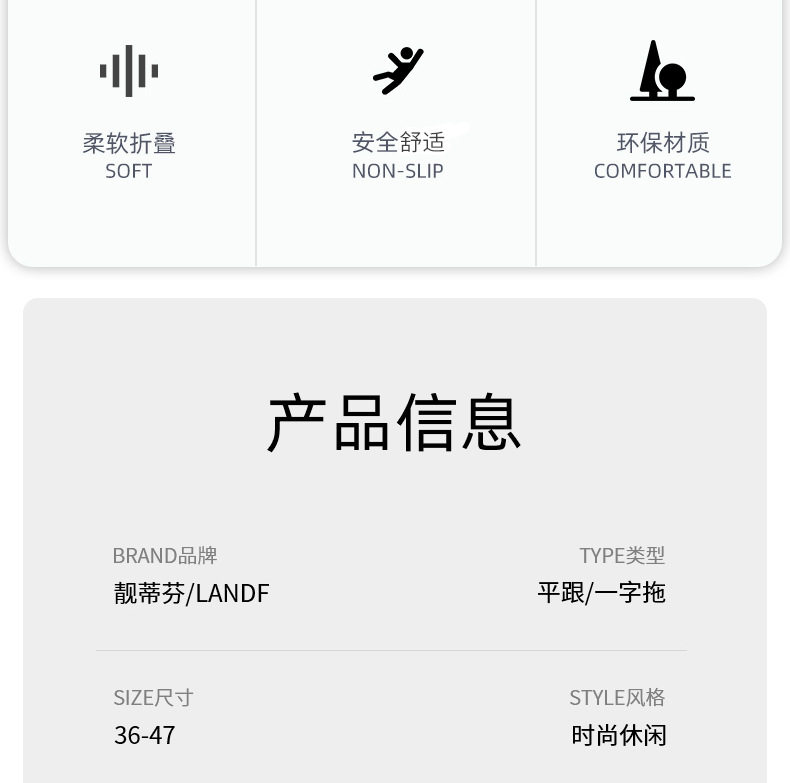 柔软折叠
SOFT

安全舒适
NON-SLIP

环保材质
COMFORTABLE

产品信息

BRAND品牌
靓蒂芬/LANDF

TYPE类型
平跟/一字拖

SIZE尺寸
36-47

STYLE风格
时尚休闲