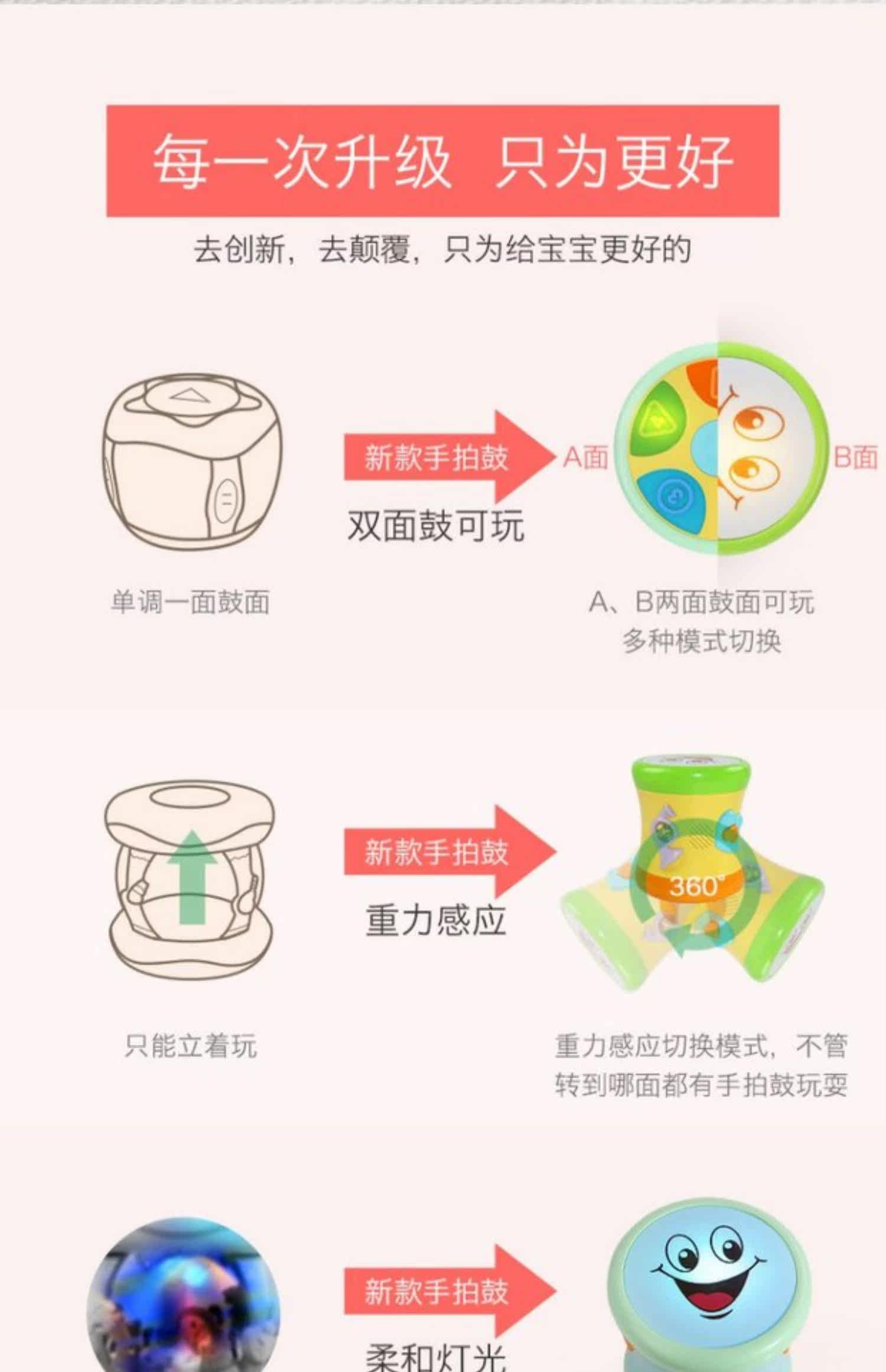 每一次升级 只为更好

去创新，去颠覆，只为给宝宝更好的

新款手拍鼓

双面鼓可玩

A面

B面

单调一面鼓面

A、B两面鼓面可玩
多种模式切换

新款手拍鼓

重力感应

360°

只能立着玩

重力感应切换模式，不管转到哪面都有手拍鼓玩耍

新款手拍鼓

柔和灯光