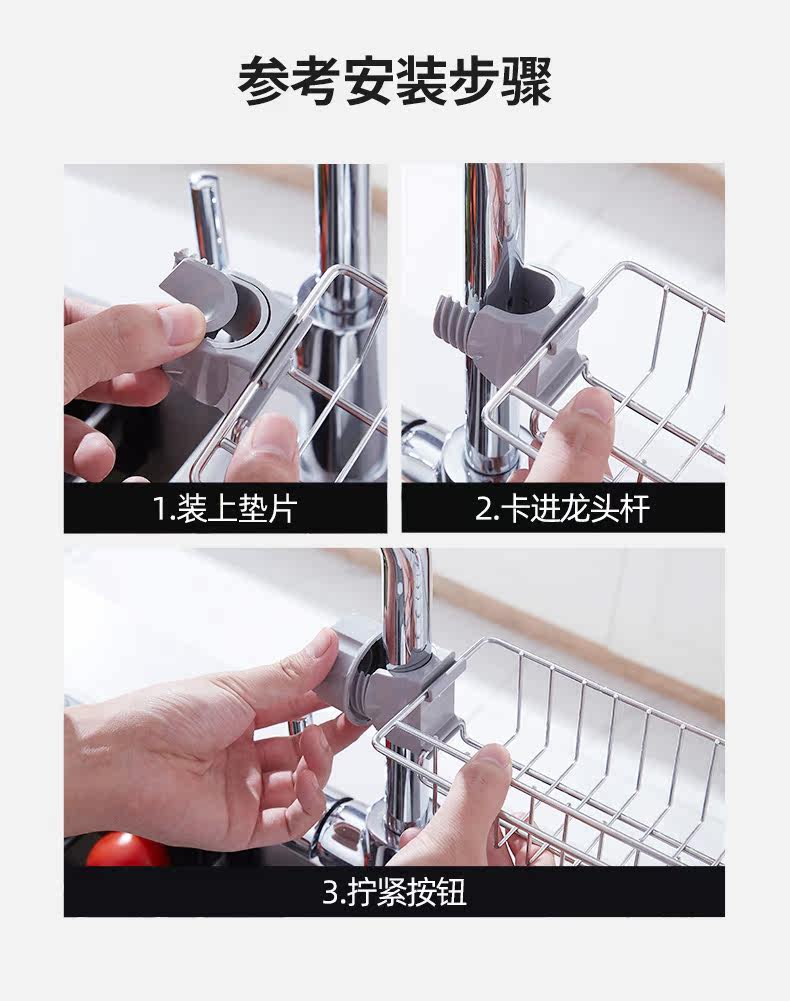 参考安装步骤

1.装上垫片

2.卡进龙头杆

3.拧紧按钮