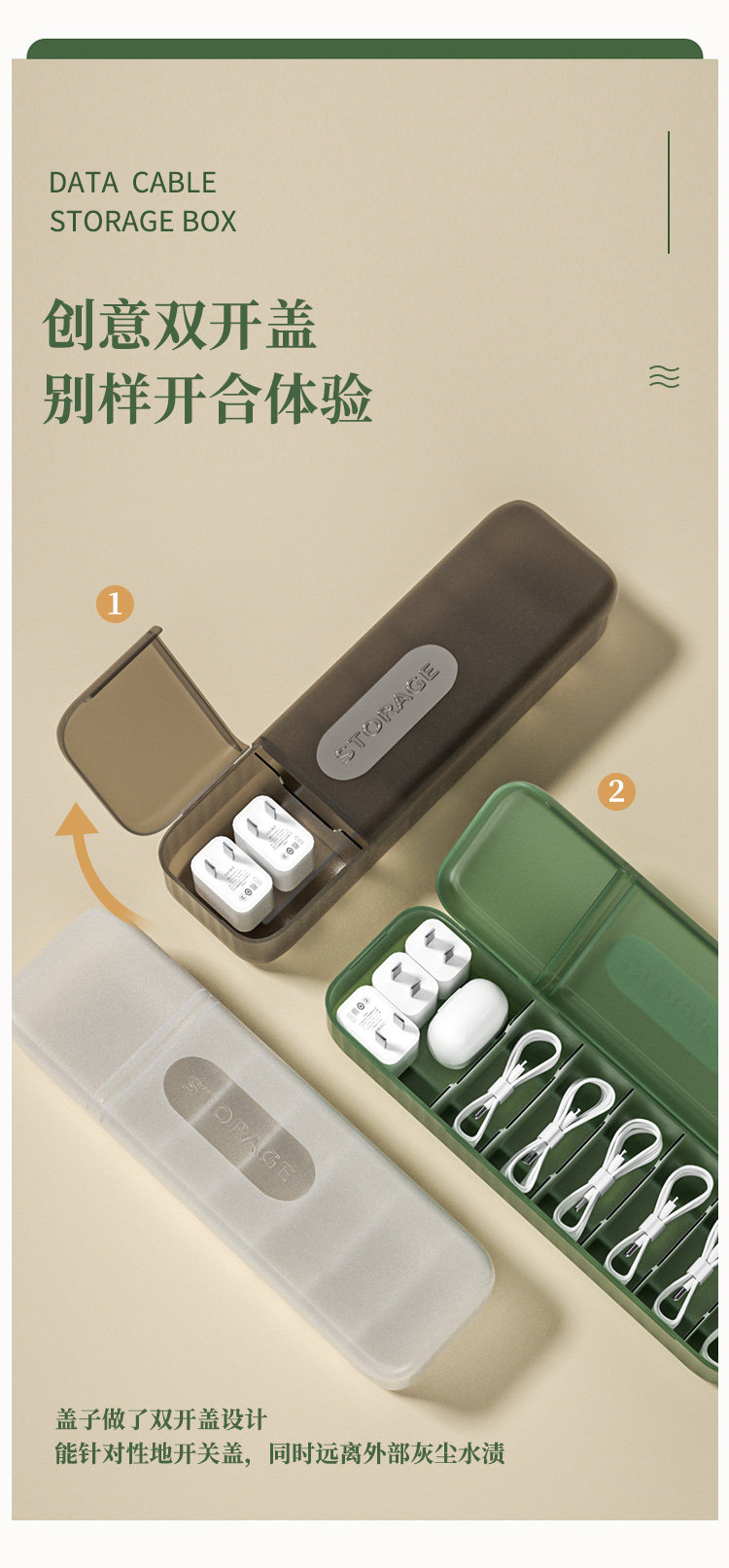 DATA CABLE
STORAGE BOX

创意双开盖
别样开合体验

1

STORAGE

2

STORAGE

STORAGE

盖子做了双开盖设计
能针对性地开关盖，同时远离外部灰尘水渍