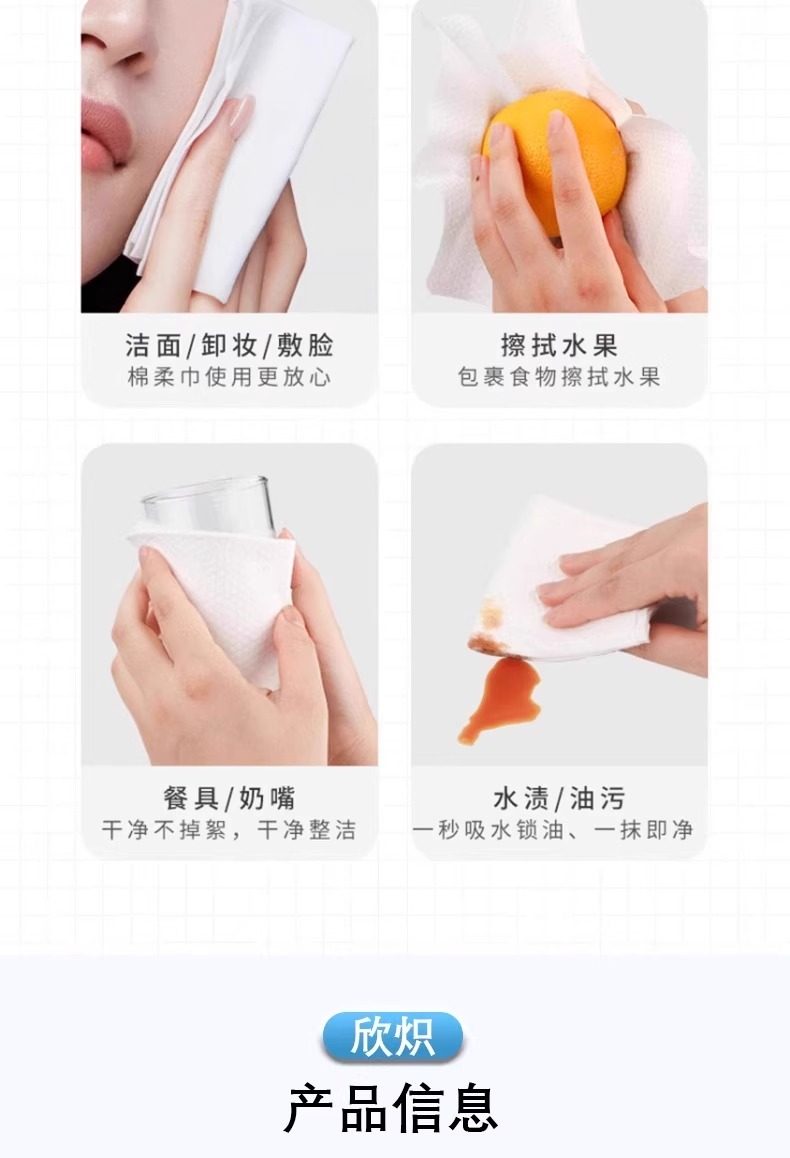 洁面/卸妆/敷脸
棉柔巾使用更放心

擦拭水果
包裹食物擦拭水果

餐具/奶嘴
干净不掉絮，干净整洁

水渍/油污
一秒吸水锁油、一抹即净

欣炽
产品信息