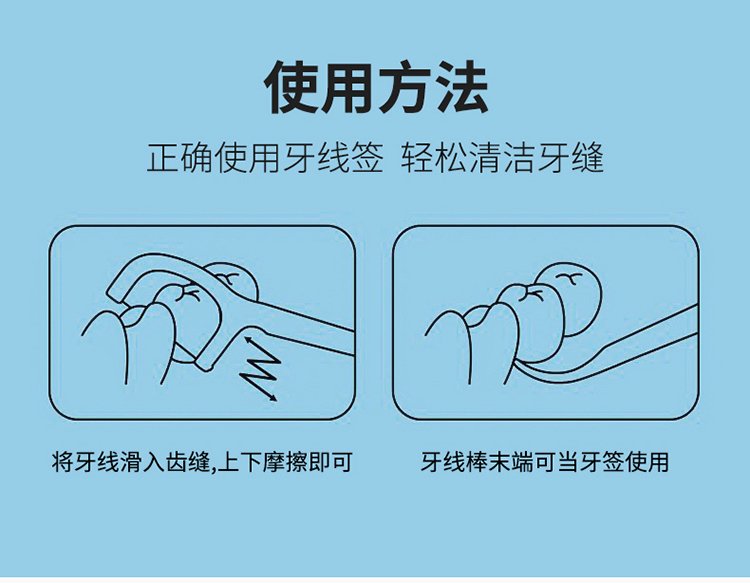 使用方法

正确使用牙线签 轻松清洁牙缝

将牙线滑入齿缝,上下摩擦即可

牙线棒末端可当牙签使用