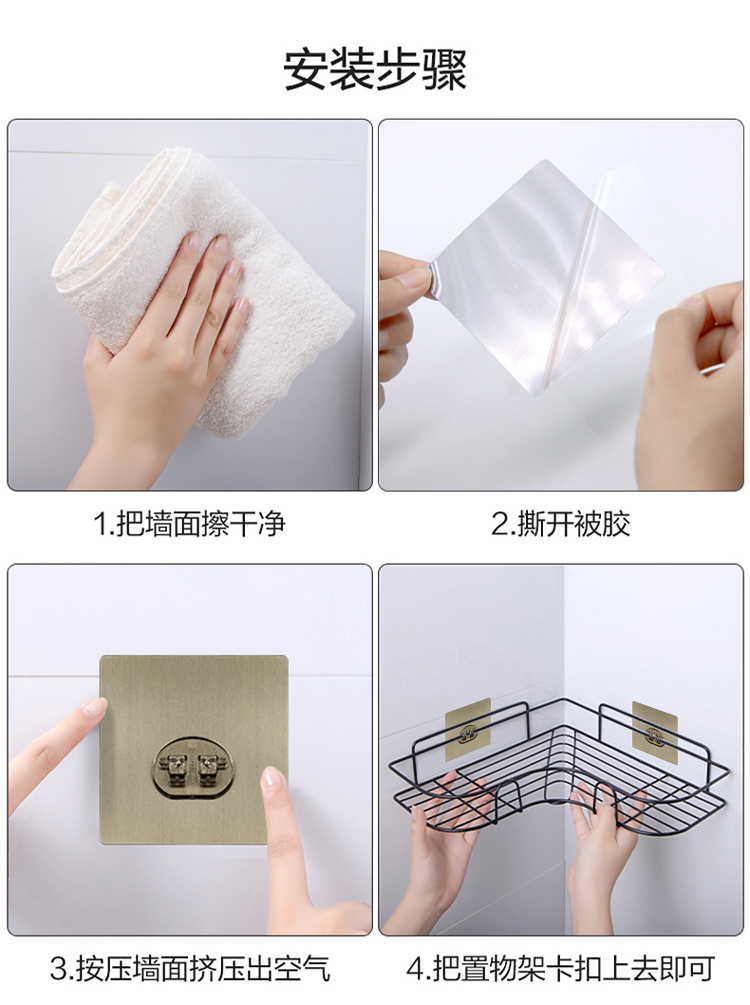 安装步骤

1.把墙面擦干净

2.撕开被胶

3.按压墙面挤压出空气

4.把置物架卡扣上去即可