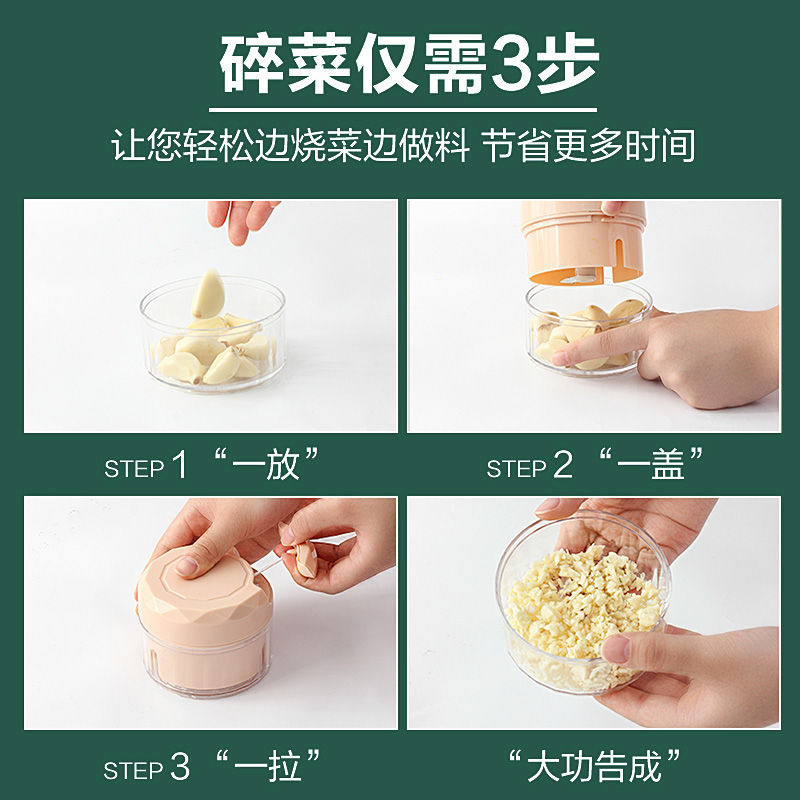 碎菜仅需3步

让您轻松边烧菜边做料 节省更多时间

STEP 1 “一放”

STEP 2 “一盖”

STEP 3 “一拉”

“大功告成”