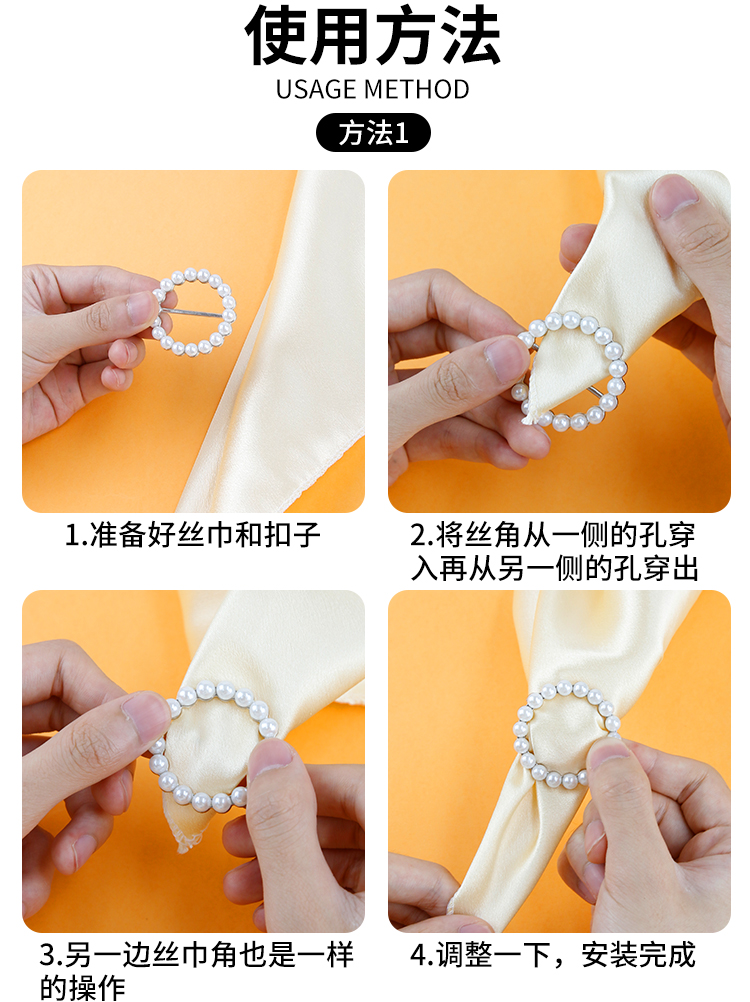 使用方法
USAGE METHOD

方法1

1.准备好丝巾和扣子

2.将丝角从一侧的孔穿入再从另一侧的孔穿出

3.另一边丝巾角也是一样的操作

4.调整一下，安装完成