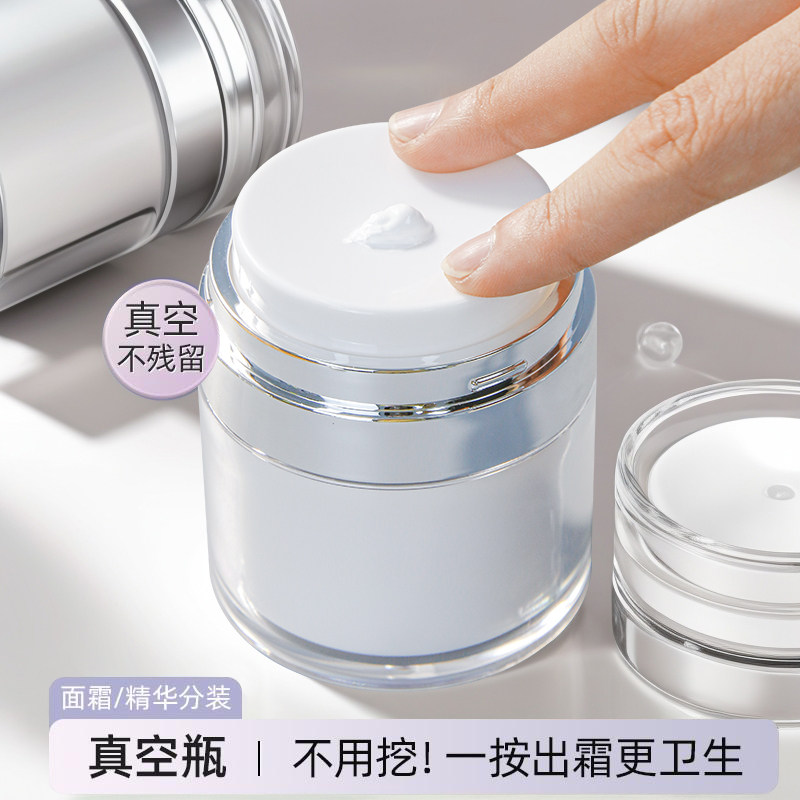 真空
不残留

面霜/精华分装

真空瓶 | 不用挖! 一按出霜更卫生