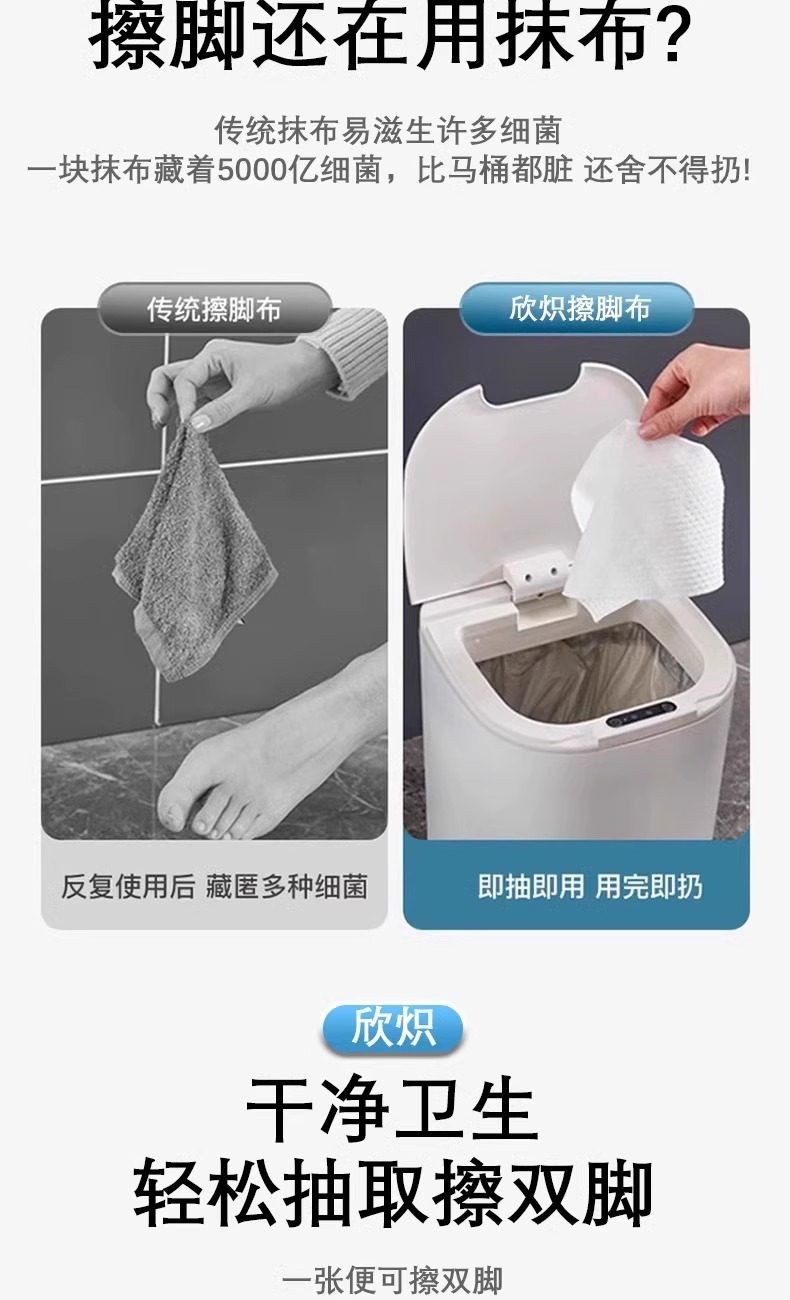 擦脚还在用抹布?

传统抹布易滋生许多细菌
一块抹布藏着5000亿细菌，比马桶都脏 还舍不得扔!

传统擦脚布

反复使用后 藏匿多种细菌

欣炽擦脚布

即抽即用 用完即扔

欣炽

干净卫生
轻松抽取擦双脚

一张便可擦双脚