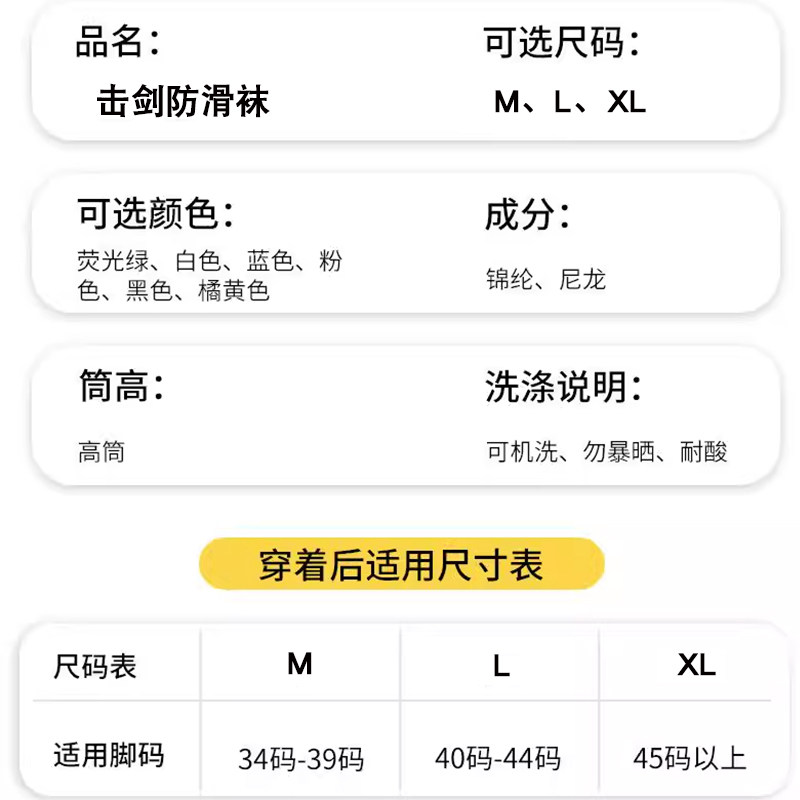 品名:

击剑防滑袜

可选尺码:

M、L、XL

可选颜色:

荧光绿、白色、蓝色、粉色、黑色、橘黄色

成分:

锦纶、尼龙

筒高:

高筒

洗涤说明:

可机洗、勿暴晒、耐酸

穿着后适用尺寸表

| 尺码表 | M | L | XL |
|---|---|---|---|
| 适用脚码 | 34码-39码 | 40码-44码 | 45码以上 |