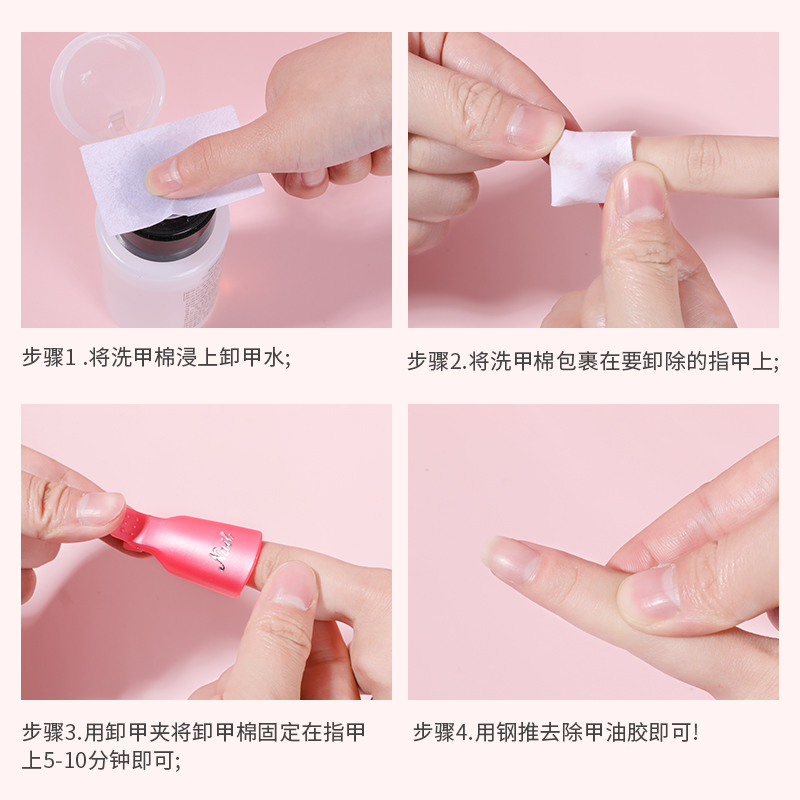 步骤1 .将洗甲棉浸上卸甲水;

步骤2.将洗甲棉包裹在要卸除的指甲上;

Nail

步骤3.用卸甲夹将卸甲棉固定在指甲上5-10分钟即可;

步骤4.用钢推去除甲油胶即可!