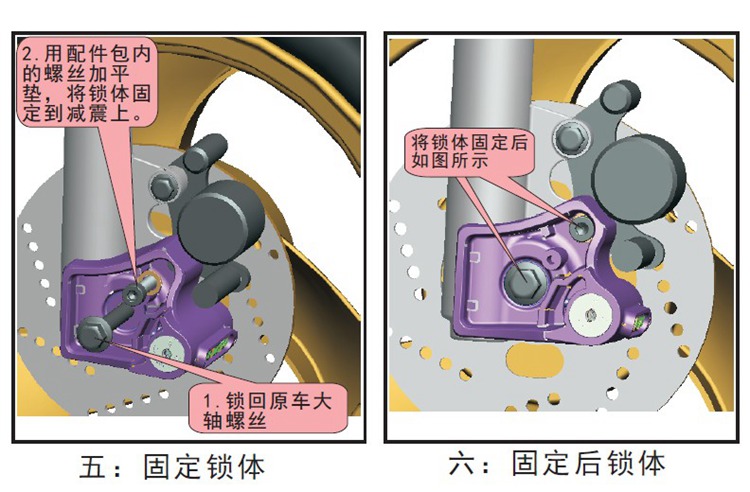 2.用配件包内的螺丝加平垫，将锁体固定到减震上。

1.锁回原车大轴螺丝

五：固定锁体

将锁体固定后如图所示

六：固定后锁体