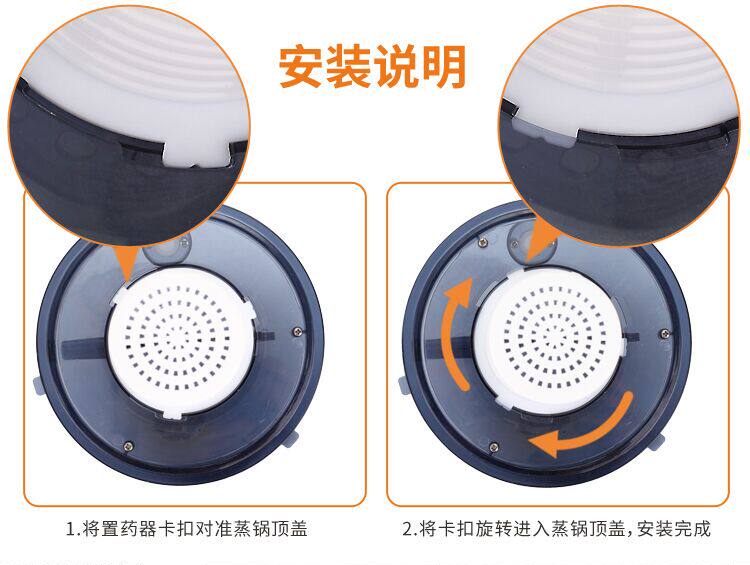 安装说明

1.将置药器卡扣对准蒸锅顶盖

2.将卡扣旋转进入蒸锅顶盖，安装完成