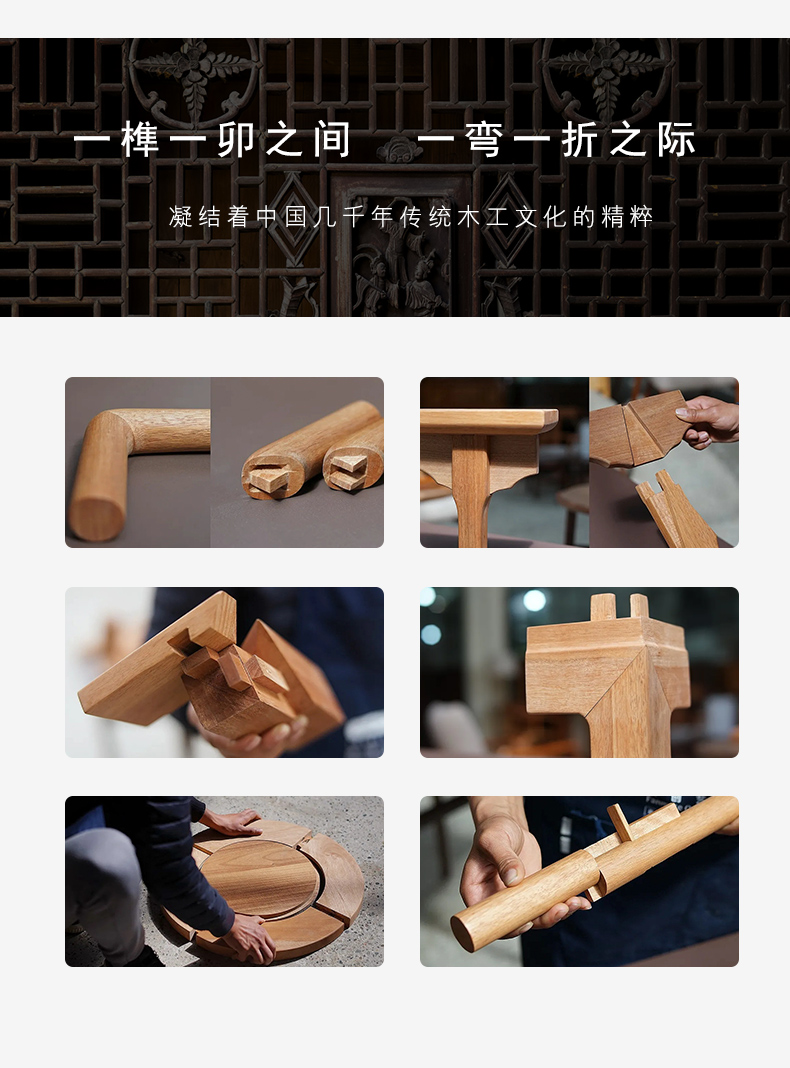 一榫一卯之间　一弯一折之际

凝结着中国几千年传统木工文化的精粹