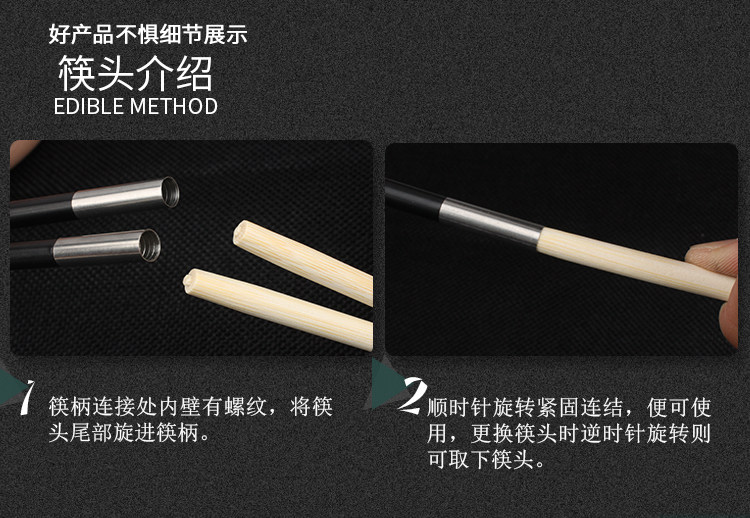 好产品不惧细节展示
筷头介绍
EDIBLE METHOD

1 筷柄连接处内壁有螺纹，将筷头尾部旋进筷柄。

2 顺时针旋转紧固连结，便可使用，更换筷头时逆时针旋转则可取下筷头。