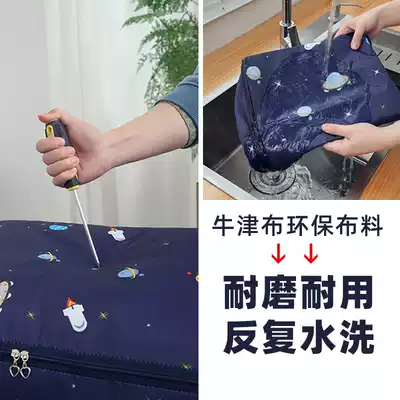 牛津布环保布料
↓ ↓
耐磨耐用
反复水洗