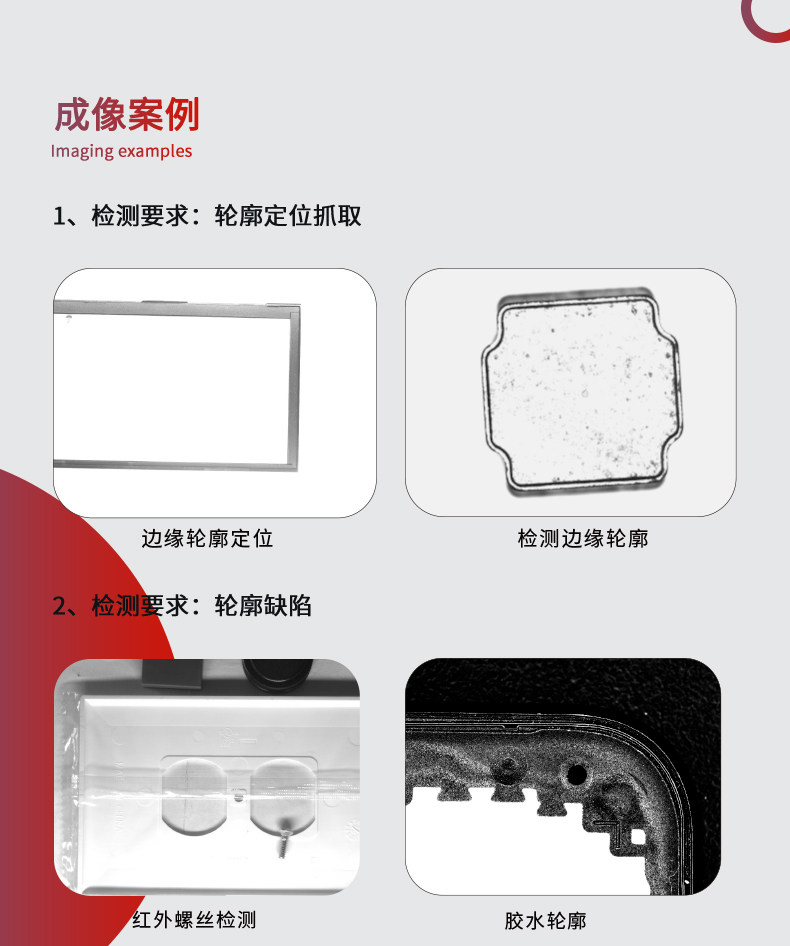 成像案例
Imaging examples

1、检测要求：轮廓定位抓取

边缘轮廓定位

检测边缘轮廓

2、检测要求：轮廓缺陷

红外螺丝检测

胶水轮廓