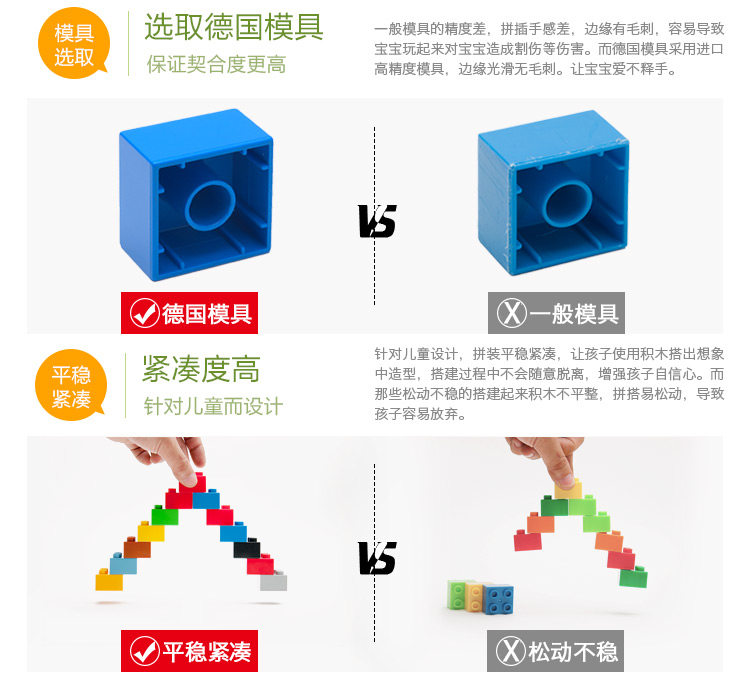 模具选取

选取德国模具

保证契合度更高

一般模具的精度差，拼插手感差，边缘有毛刺，容易导致宝宝玩起来对宝宝造成割伤等伤害。而德国模具采用进口高精度模具，边缘光滑无毛刺。让宝宝爱不释手。

VS

德国模具

一般模具

平稳紧凑

紧凑度高

针对儿童而设计

针对儿童设计，拼装平稳紧凑，让孩子使用积木搭出想象中造型，搭建过程中不会随意脱离，增强孩子自信心。而那些松动不稳的搭建起来积木不平整，拼搭易松动，导致孩子容易放弃。

VS

平稳紧凑

松动不稳