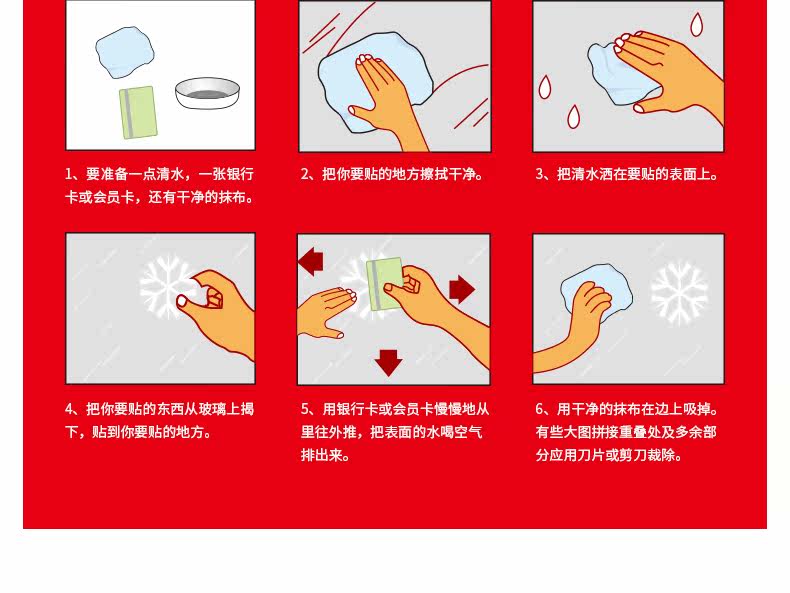 1、要准备一点清水，一张银行卡或会员卡，还有干净的抹布。

2、把你要贴的地方擦拭干净。

3、把清水洒在要贴的表面上。

4、把你要贴的东西从玻璃上揭下，贴到你要贴的地方。

5、用银行卡或会员卡慢慢地从里往外推，把表面的水喝空气排出来。

6、用干净的抹布在边上吸掉。有些大图拼接重叠处及多余部分应用刀片或剪刀裁除。