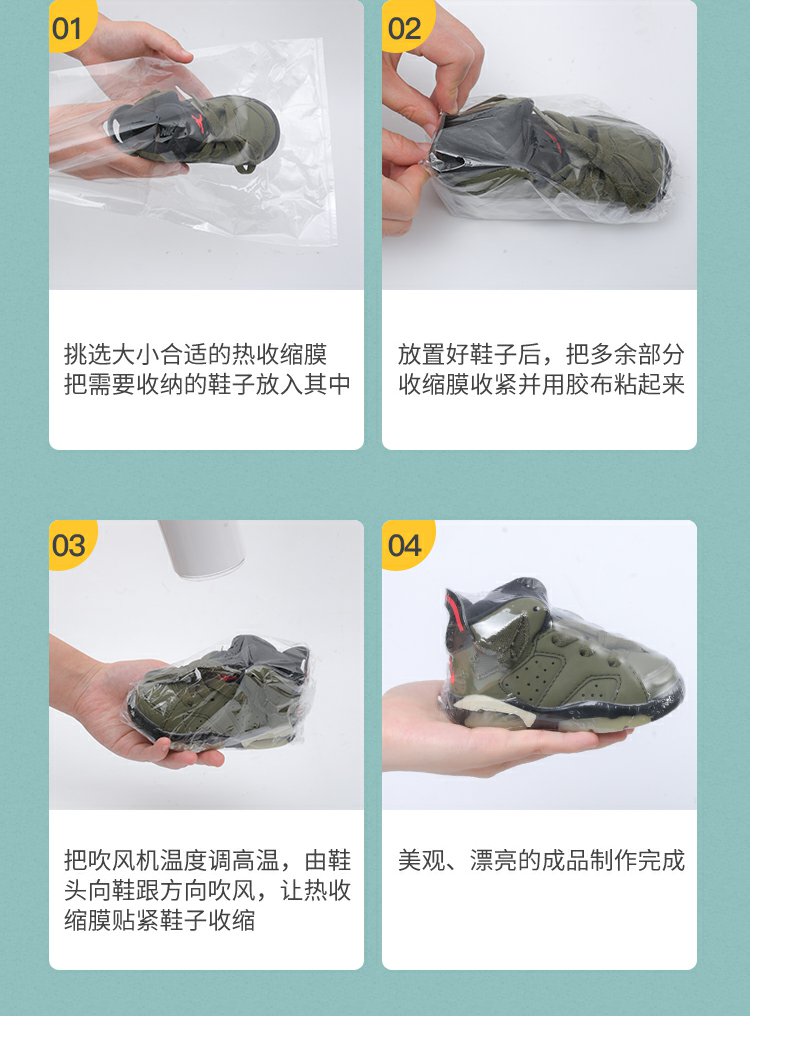 01

挑选大小合适的热收缩膜把需要收纳的鞋子放入其中

02

放置好鞋子后，把多余部分收缩膜收紧并用胶布粘起来

03

把吹风机温度调高温，由鞋头向鞋跟方向吹风，让热收缩膜贴紧鞋子收缩

04

美观、漂亮的成品制作完成