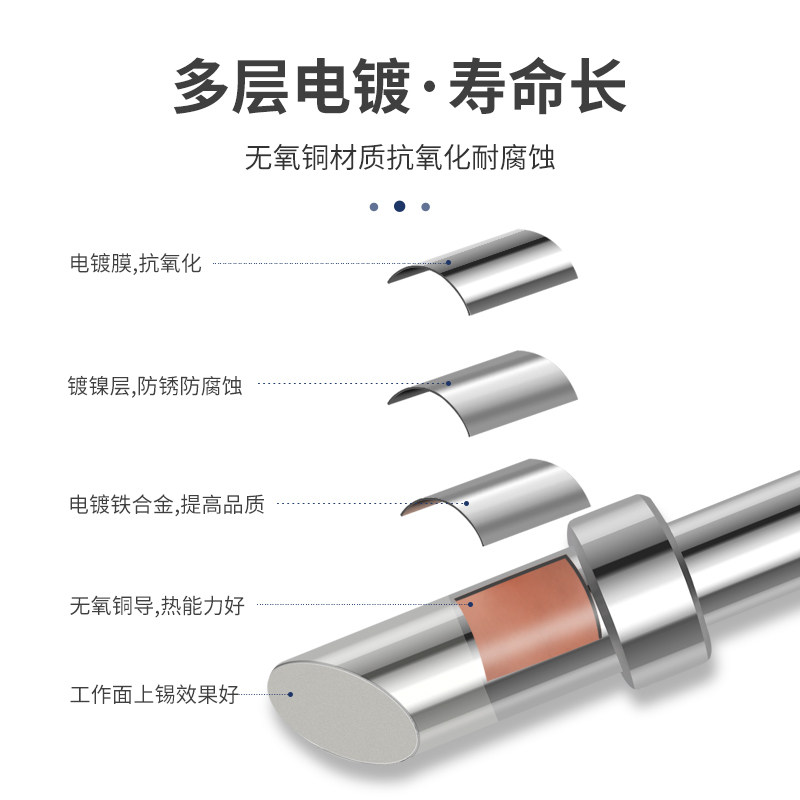 多层电镀·寿命长

无氧铜材质抗氧化耐腐蚀

电镀膜,抗氧化

镀镍层,防锈防腐蚀

电镀铁合金,提高品质

无氧铜导,热能力好

工作面上锡效果好