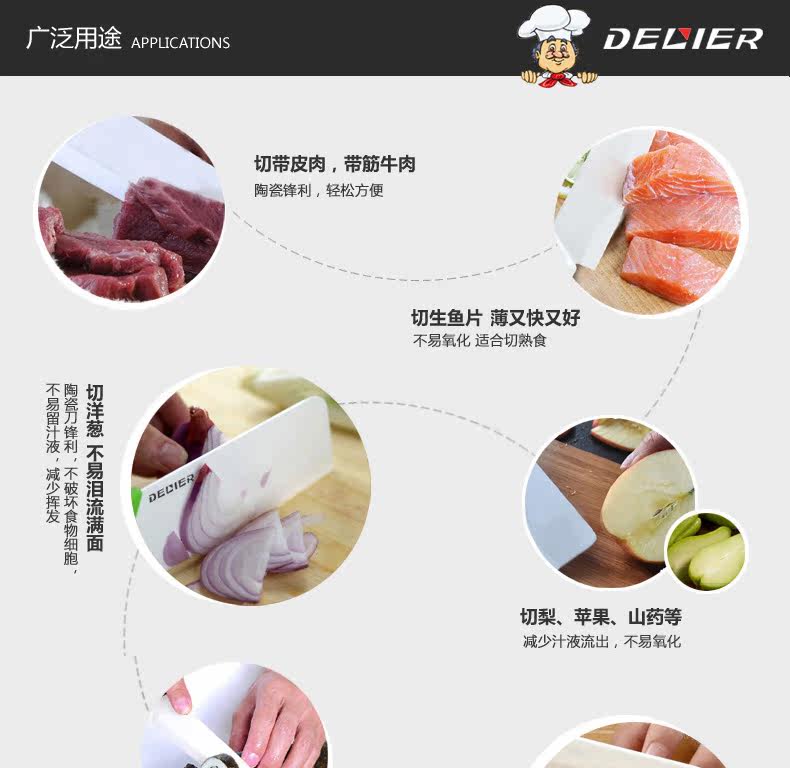 广泛用途 APPLICATIONS

DELIER

切带皮肉，带筋牛肉
陶瓷锋利，轻松方便

切生鱼片 薄又快又好
不易氧化 适合切熟食

切洋葱 不易泪流满面
陶瓷刀锋利，不破坏食物细胞，不易留汁液，减少挥发

DELIER

切梨、苹果、山药等
减少汁液流出，不易氧化