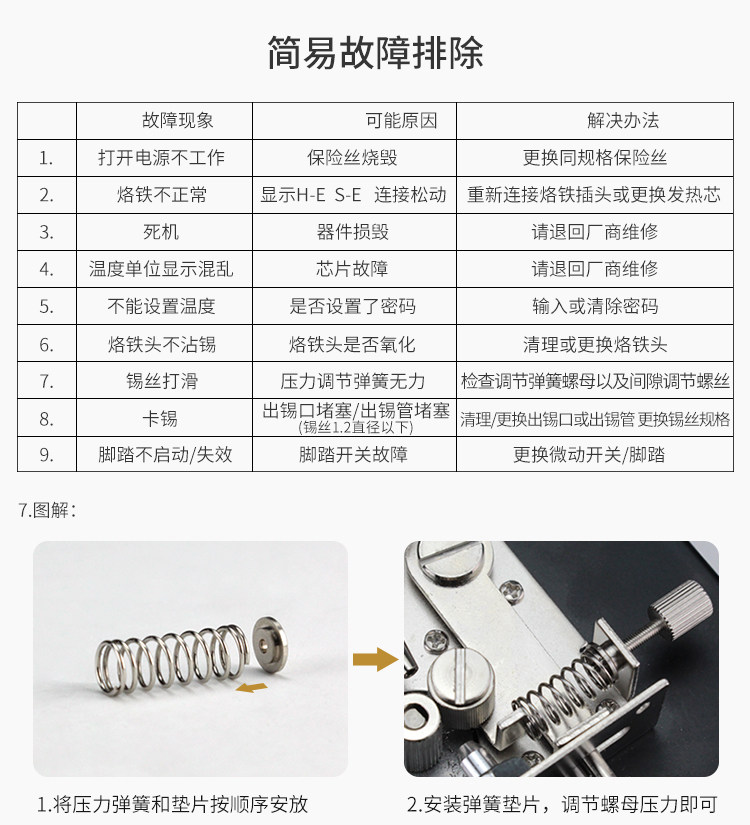 简易故障排除

| | 故障现象 | 可能原因 | 解决办法 |
|---|---|---|---|
| 1. | 打开电源不工作 | 保险丝烧毁 | 更换同规格保险丝 |
| 2. | 烙铁不正常 | 显示H-E S-E 连接松动 | 重新连接烙铁插头或更换发热芯 |
| 3. | 死机 | 器件损毁 | 请退回厂商维修 |
| 4. | 温度单位显示混乱 | 芯片故障 | 请退回厂商维修 |
| 5. | 不能设置温度 | 是否设置了密码 | 输入或清除密码 |
| 6. | 烙铁头不沾锡 | 烙铁头是否氧化 | 清理或更换烙铁头 |
| 7. | 锡丝打滑 | 压力调节弹簧无力 | 检查调节弹簧螺母以及间隙调节螺丝 |
| 8. | 卡锡 | 出锡口堵塞/出锡管堵塞 (锡丝1.2直径以下) | 清理/更换出锡口或出锡管 更换锡丝规格 |
| 9. | 脚踏不启动/失效 | 脚踏开关故障 | 更换微动开关/脚踏 |

7.图解：

1.将压力弹簧和垫片按顺序安放

2.安装弹簧垫片，调节螺母压力即可