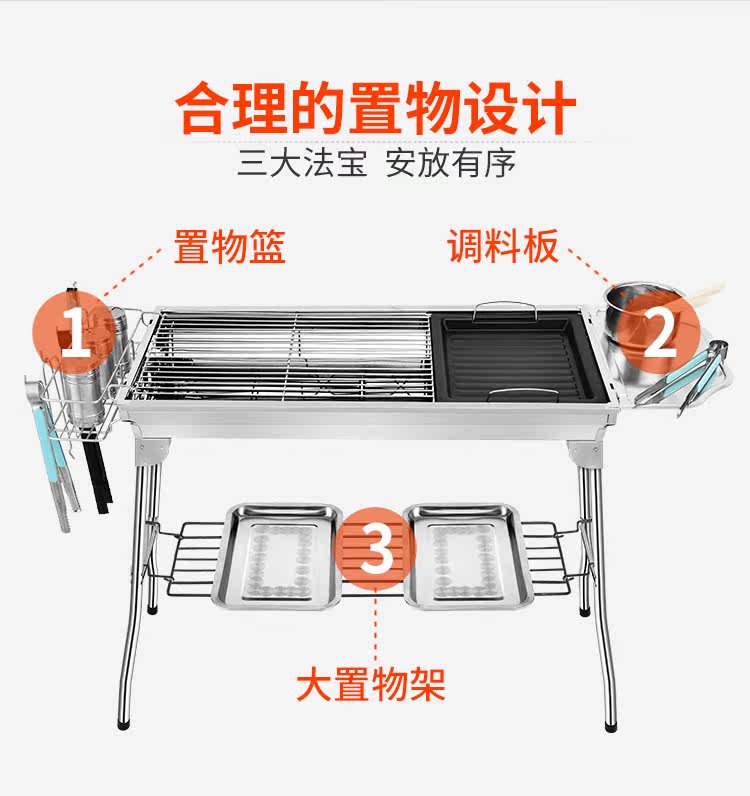 合理的置物设计

三大法宝 安放有序

置物篮

调料板

1

2

3

大置物架