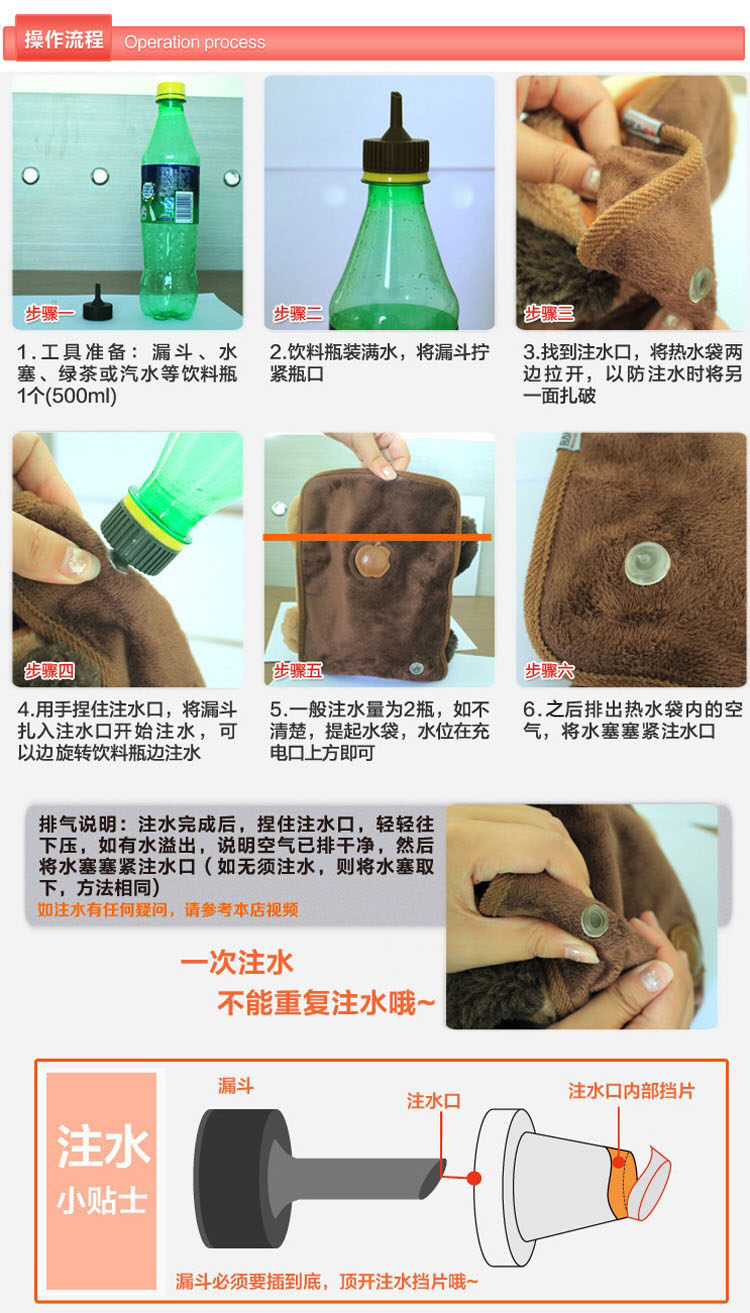 操作流程 Operation process

步骤一

1.工具准备：漏斗、水塞、绿茶或汽水等饮料瓶1个(500ml)

步骤二

2.饮料瓶装满水，将漏斗拧紧瓶口

步骤三

3.找到注水口，将热水袋两边拉开，以防注水时将另一面扎破

步骤四

4.用手捏住注水口，将漏斗扎入注水口开始注水，可以边旋转饮料瓶边注水

步骤五

5.一般注水量为2瓶，如不清楚，提起水袋，水位在充电口上方即可

步骤六

6.之后排出热水袋内的空气，将水塞塞紧注水口

排气说明：注水完成后，捏住注水口，轻轻往下压，如有水溢出，说明空气已排干净，然后将水塞塞紧注水口（如无须注水，则将水塞取下，方法相同）
如注水有任何疑问，请参考本店视频

一次注水
不能重复注水哦~

注水
小贴士

漏斗

注水口

注水口内部挡片

漏斗必须要插到底，顶开注水挡片哦~