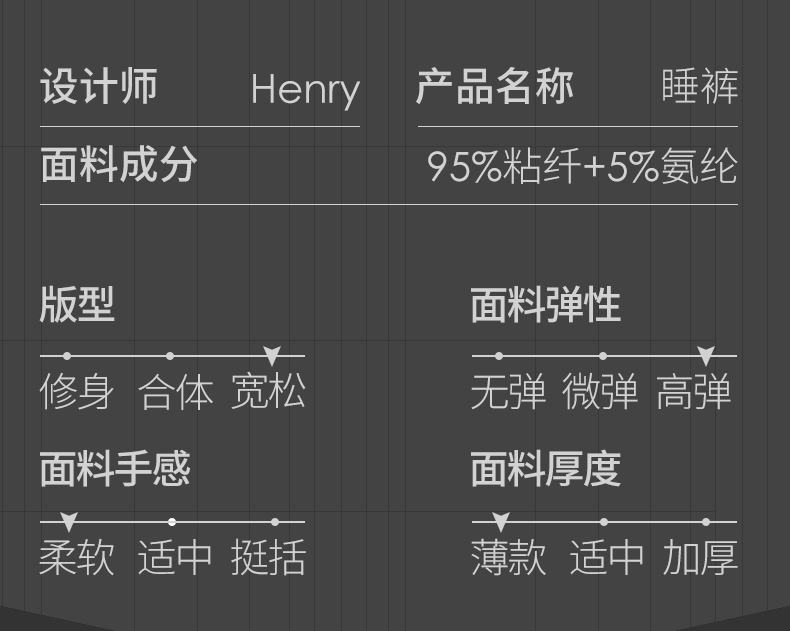 设计师 Henry

产品名称 睡裤

面料成分 95%粘纤+5%氨纶

版型

修身 合体 宽松

面料弹性

无弹 微弹 高弹

面料手感

柔软 适中 挺括

面料厚度

薄款 适中 加厚