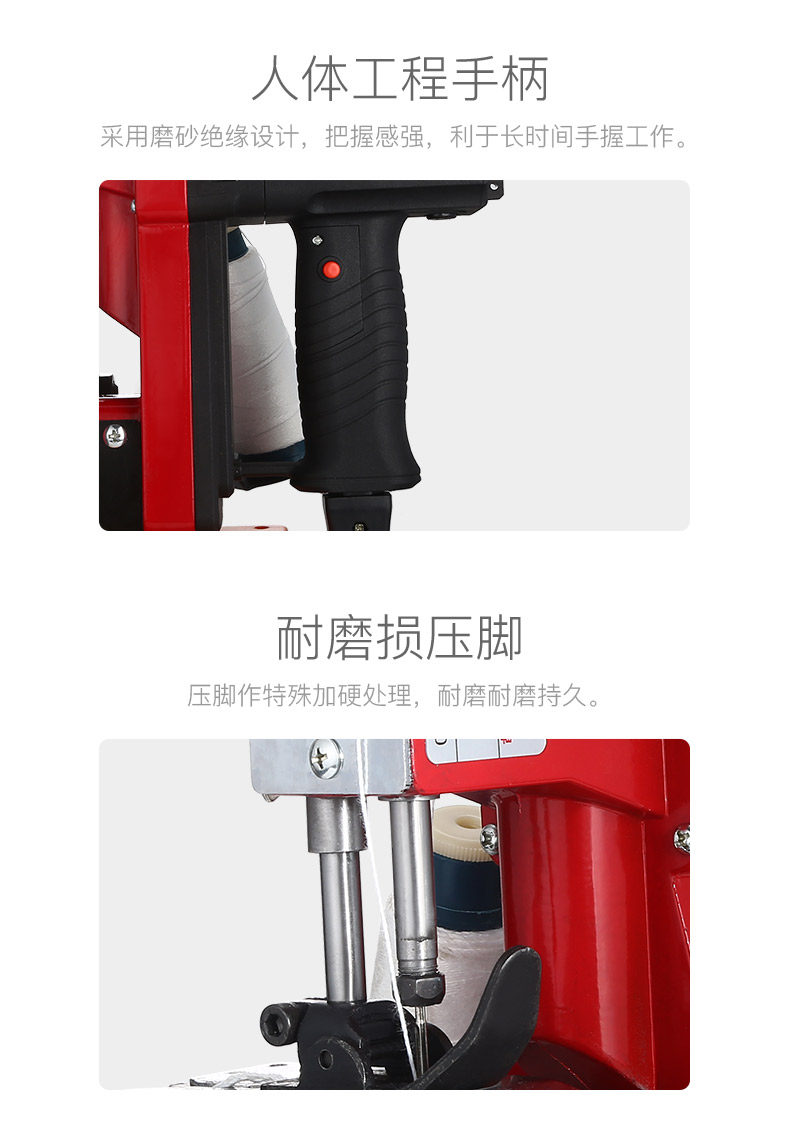 人体工程手柄

采用磨砂绝缘设计，把握感强，利于长时间手握工作。

耐磨损压脚

压脚作特殊加硬处理，耐磨耐磨持久。