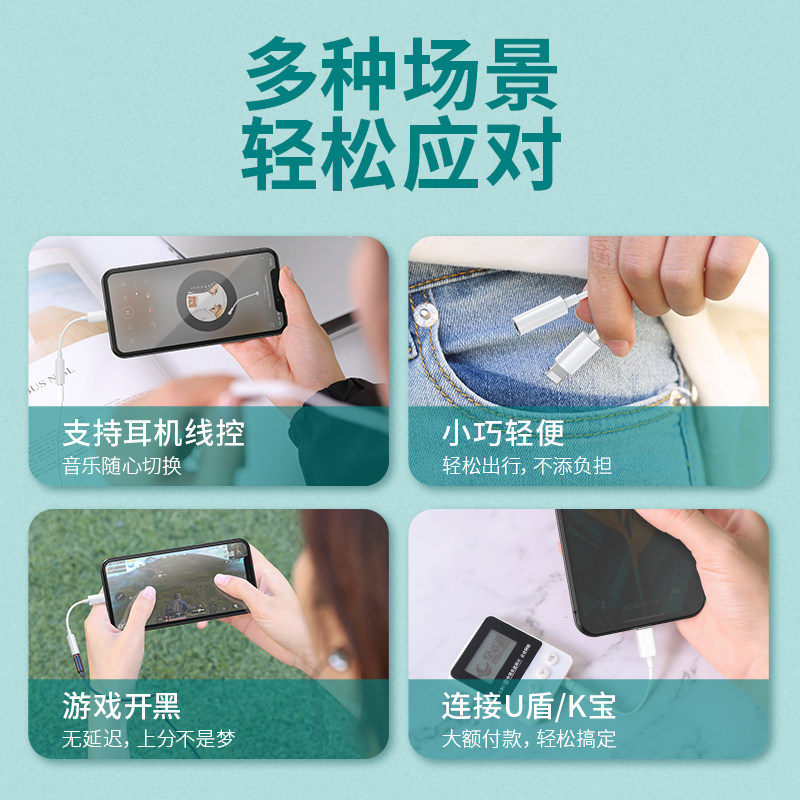 多种场景
轻松应对

支持耳机线控
音乐随心切换

小巧轻便
轻松出行，不添负担

游戏开黑
无延迟，上分不是梦

连接U盾/K宝
大额付款，轻松搞定