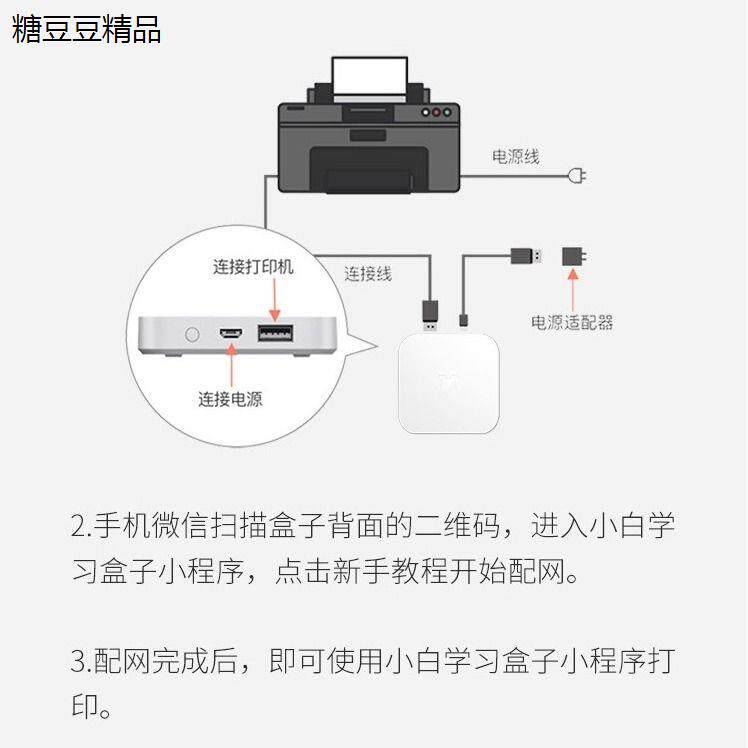 糖豆豆精品

电源线

连接打印机

连接线

电源适配器

连接电源

2.手机微信扫描盒子背面的二维码，进入小白学习盒子小程序，点击新手教程开始配网。

3.配网完成后，即可使用小白学习盒子小程序打印。