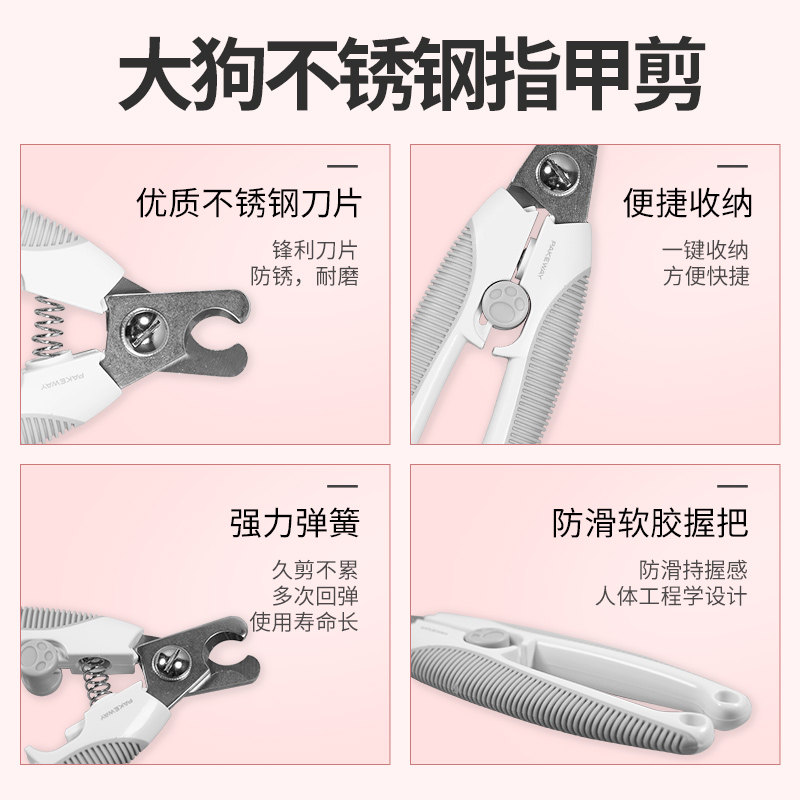 大狗不锈钢指甲剪

优质不锈钢刀片

锋利刀片
防锈，耐磨

PAKEWAY

便捷收纳

一键收纳
方便快捷

PAKEWAY

强力弹簧

久剪不累
多次回弹
使用寿命长

PAKEWAY

防滑软胶握把

防滑持握感
人体工程学设计