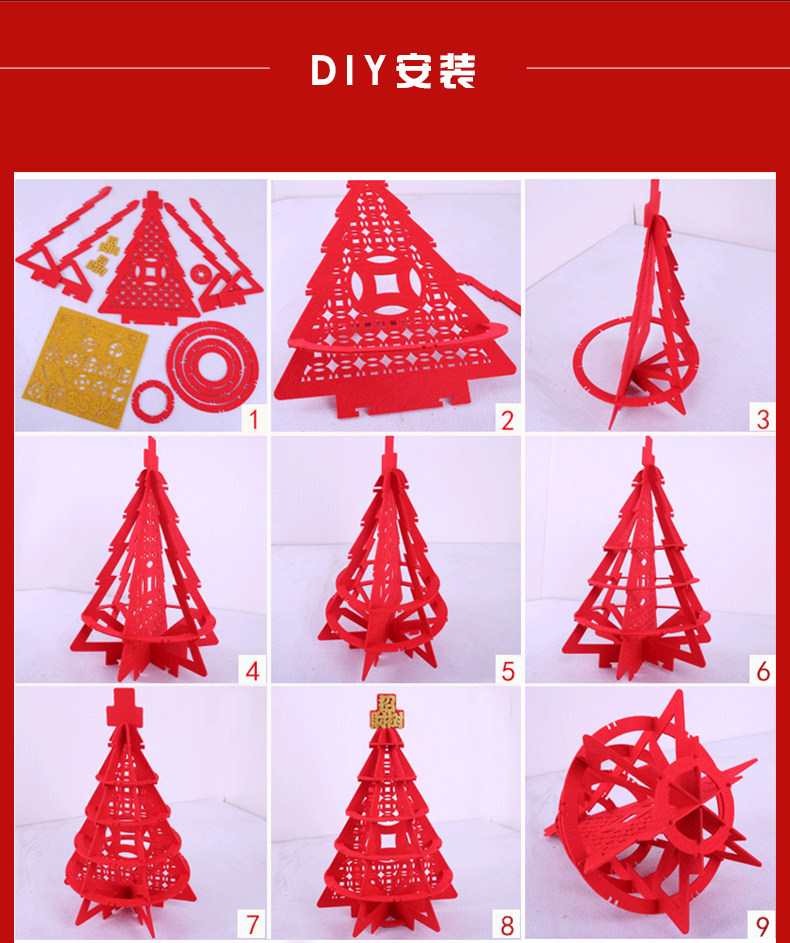 DIY安装

1

2

3

4

5

6

7

8

9