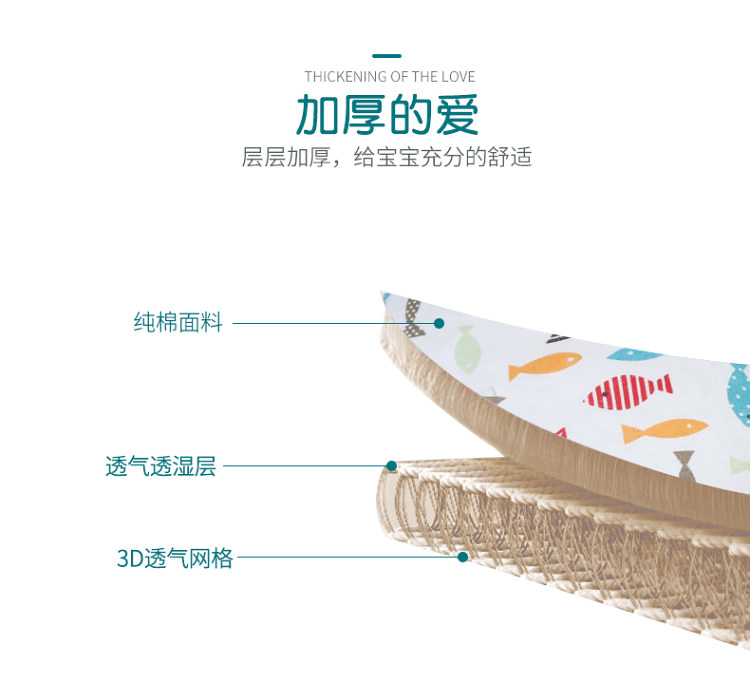 THICKENING OF THE LOVE

加厚的爱

层层加厚，给宝宝充分的舒适

纯棉面料

透气透湿层

3D透气网格