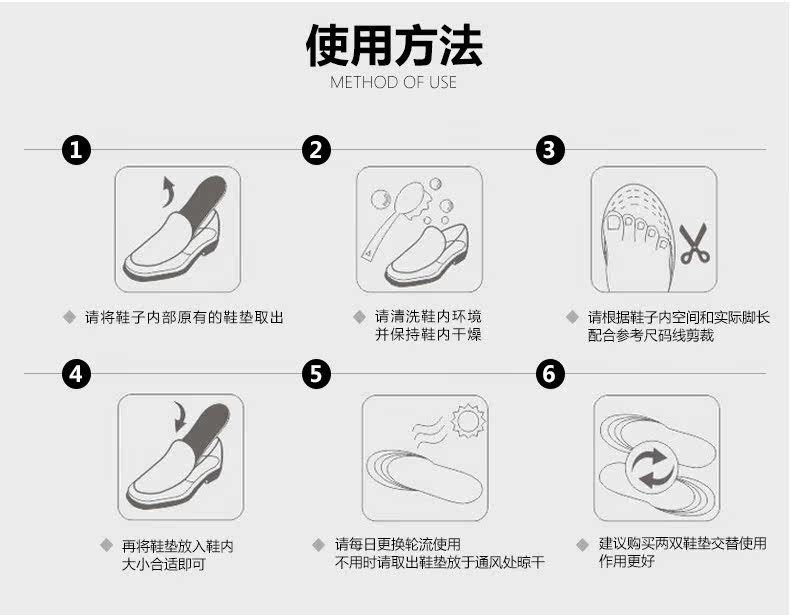 使用方法
METHOD OF USE

1

◆ 请将鞋子内部原有的鞋垫取出

2

◆ 请清洗鞋内环境
并保持鞋内干燥

3

◆ 请根据鞋子内空间和实际脚长
配合参考尺码线剪裁

4

◆ 再将鞋垫放入鞋内
大小合适即可

5

◆ 请每日更换轮流使用
不用时请取出鞋垫放于通风处晾干

6

◆ 建议购买两双鞋垫交替使用
作用更好