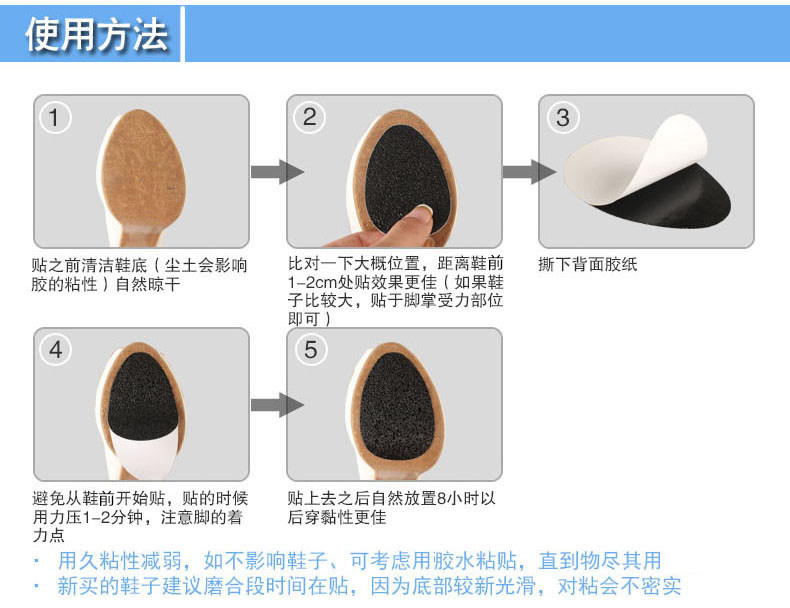 使用方法

1

贴之前清洁鞋底（尘土会影响胶的粘性）自然晾干

2

比对一下大概位置，距离鞋前1-2cm处贴效果更佳（如果鞋子比较大，贴于脚掌受力部位即可）

3

撕下背面胶纸

4

避免从鞋前开始贴，贴的时候用力压1-2分钟，注意脚的着力点

5

贴上去之后自然放置8小时以后穿黏性更佳

· 用久粘性减弱，如不影响鞋子、可考虑用胶水粘贴，直到物尽其用
· 新买的鞋子建议磨合段时间在贴，因为底部较新光滑，对粘会不密实