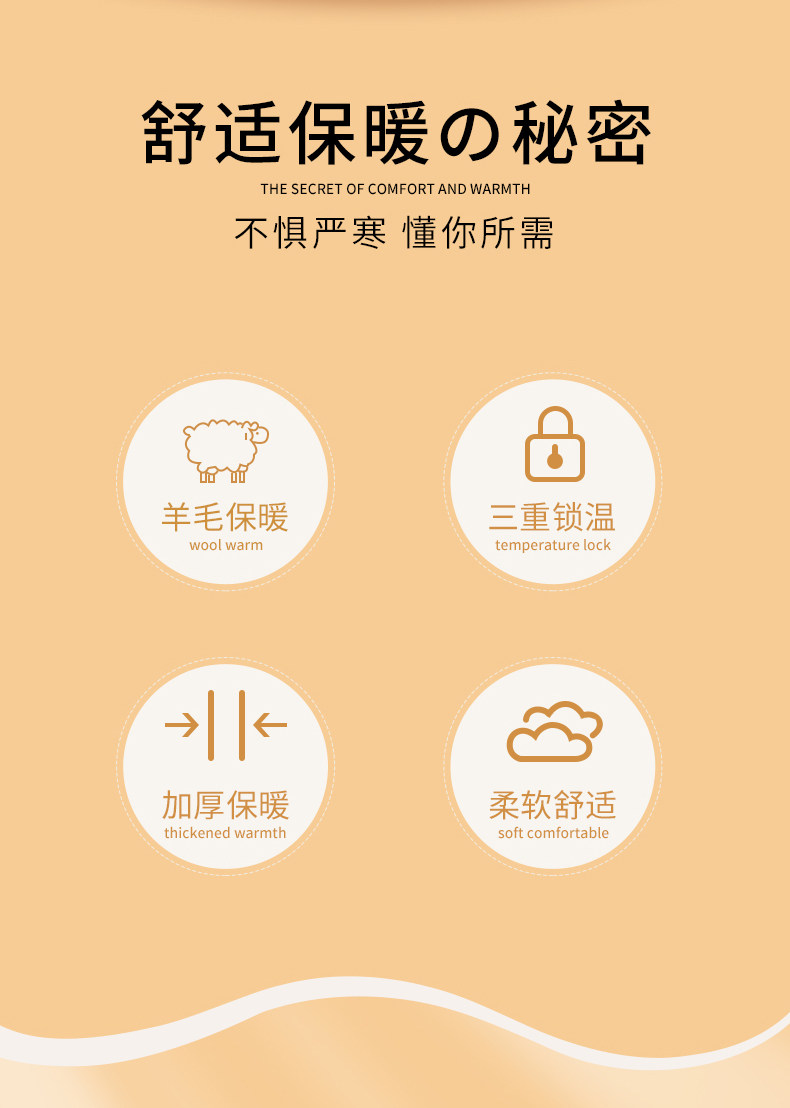 舒适保暖の秘密

THE SECRET OF COMFORT AND WARMTH

不惧严寒 懂你所需

羊毛保暖
wool warm

三重锁温
temperature lock

加厚保暖
thickened warmth

柔软舒适
soft comfortable