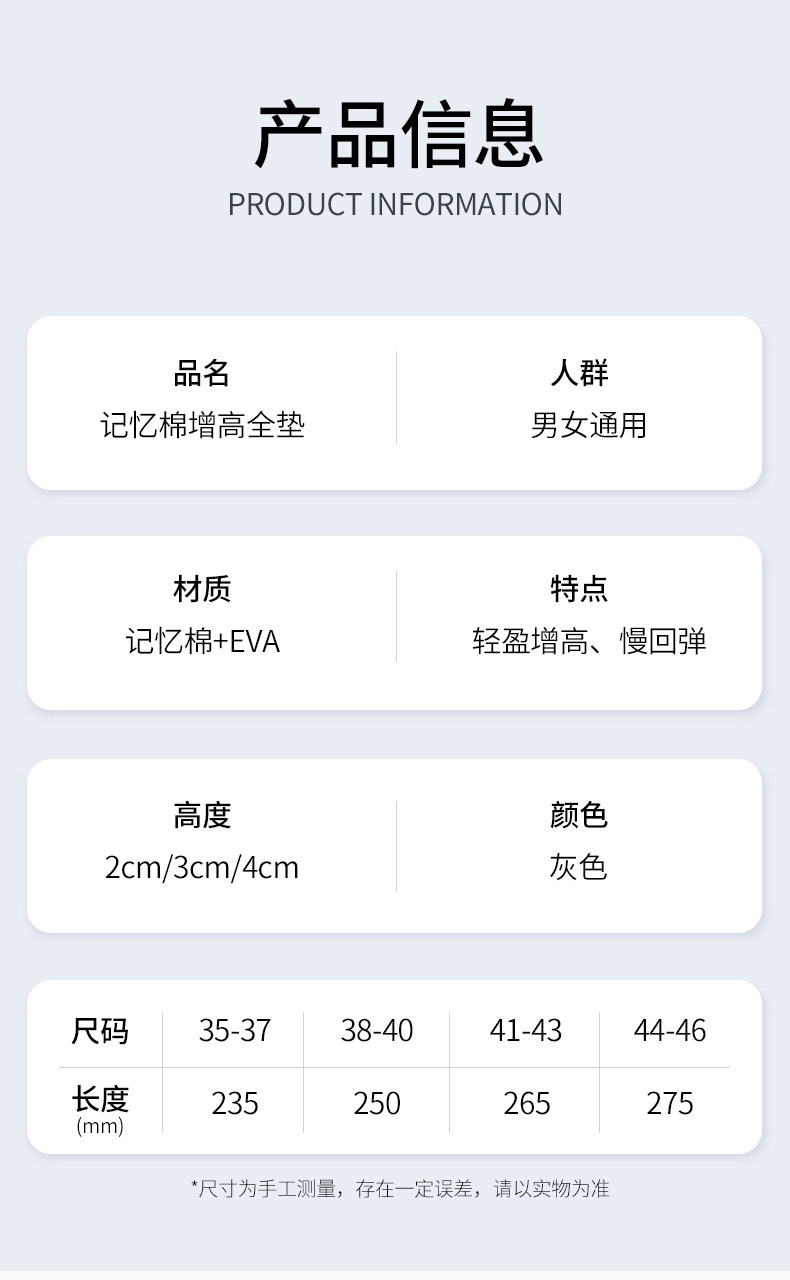 产品信息
PRODUCT INFORMATION

品名
记忆棉增高全垫

人群
男女通用

材质
记忆棉+EVA

特点
轻盈增高、慢回弹

高度
2cm/3cm/4cm

颜色
灰色

| 尺码 | 35-37 | 38-40 | 41-43 | 44-46 |
|---|---|---|---|---|
| 长度(mm) | 235 | 250 | 265 | 275 |

*尺寸为手工测量，存在一定误差，请以实物为准