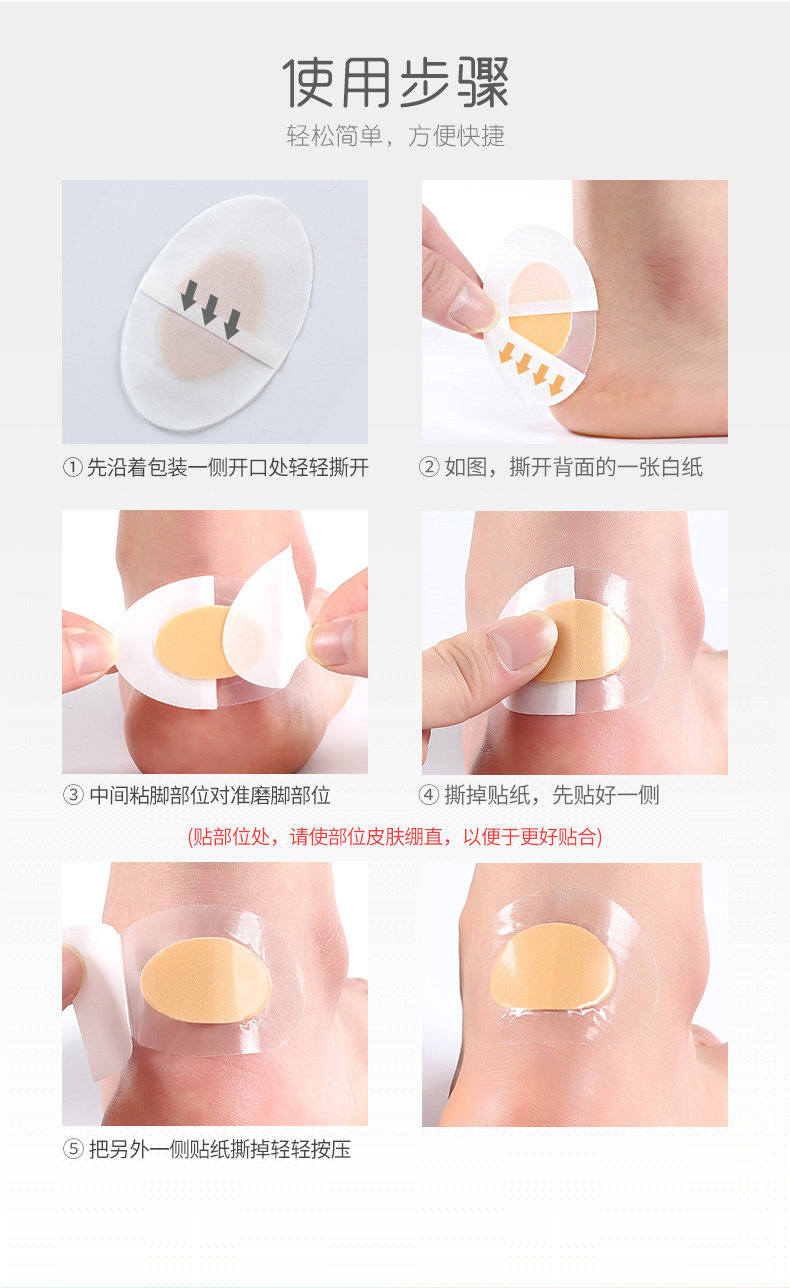 使用步骤

轻松简单，方便快捷

① 先沿着包装一侧开口处轻轻撕开

② 如图，撕开背面的一张白纸

③ 中间粘脚部位对准磨脚部位

④ 撕掉贴纸，先贴好一侧

(贴部位处，请使部位皮肤绷直，以便于更好贴合)

⑤ 把另外一侧贴纸撕掉轻轻按压