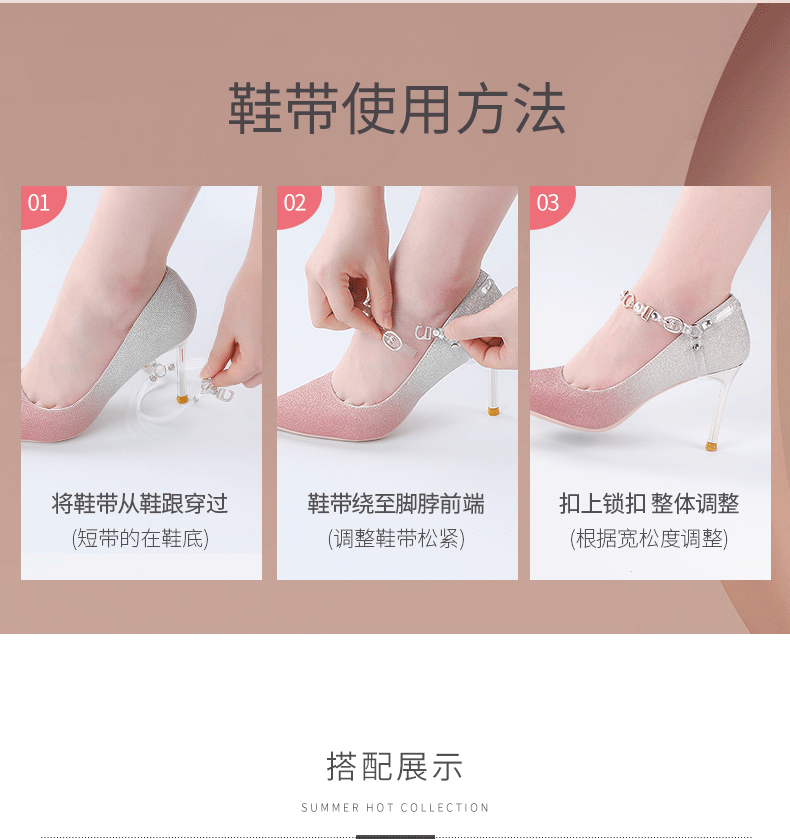 鞋带使用方法

01

将鞋带从鞋跟穿过
(短带的在鞋底)

02

鞋带绕至脚脖前端
(调整鞋带松紧)

03

扣上锁扣 整体调整
(根据宽松度调整)

搭配展示

SUMMER HOT COLLECTION