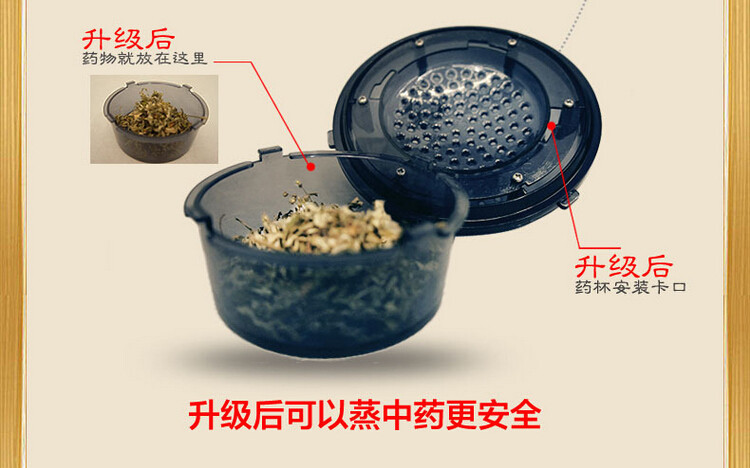 升级后
药物就放在这里

升级后
药杯安装卡口

升级后可以蒸中药更安全